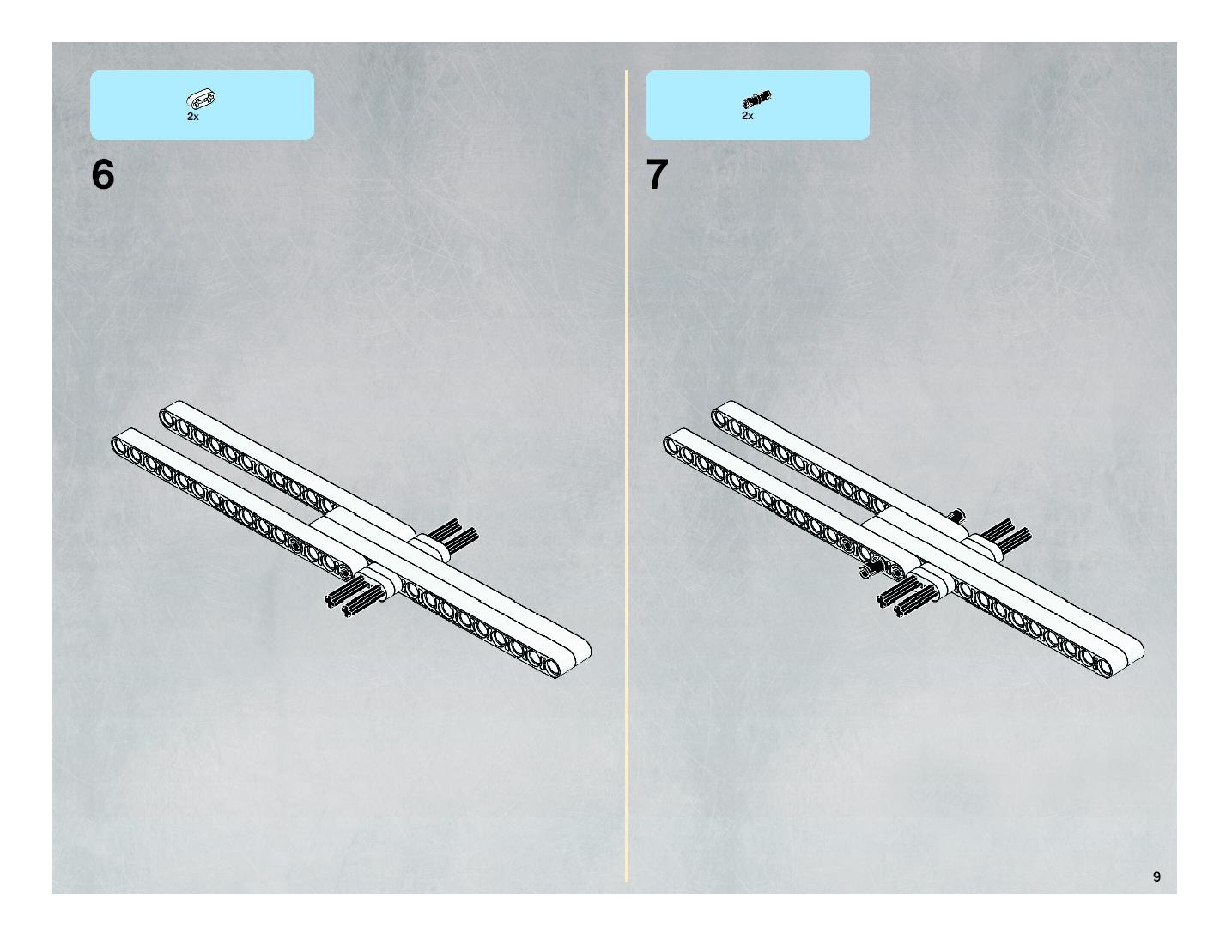 2x

6

2x

7

9