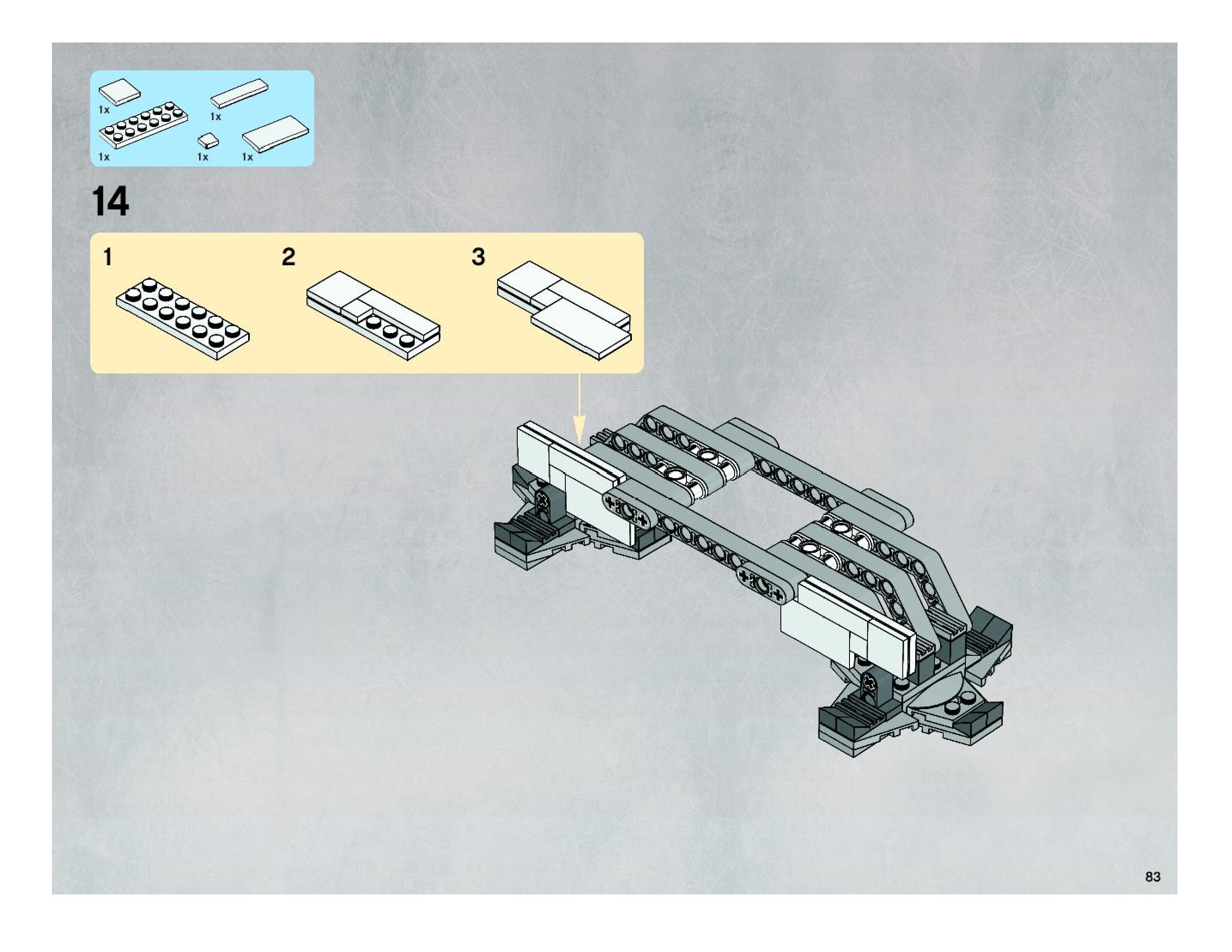 1x
1x
1x
1x
1x

14

1
2
3

83