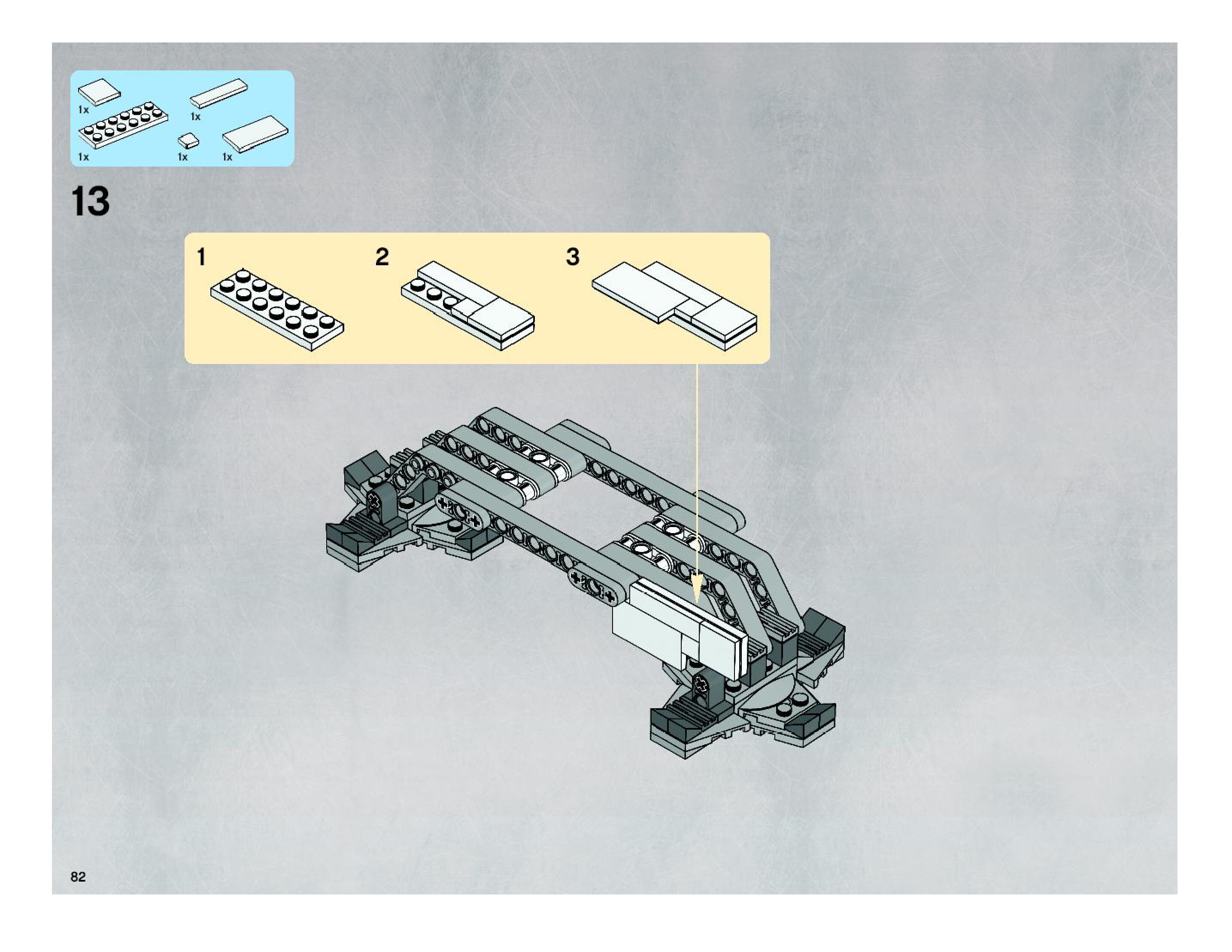 1x
1x
1x
1x
1x

13

1
2
3

82