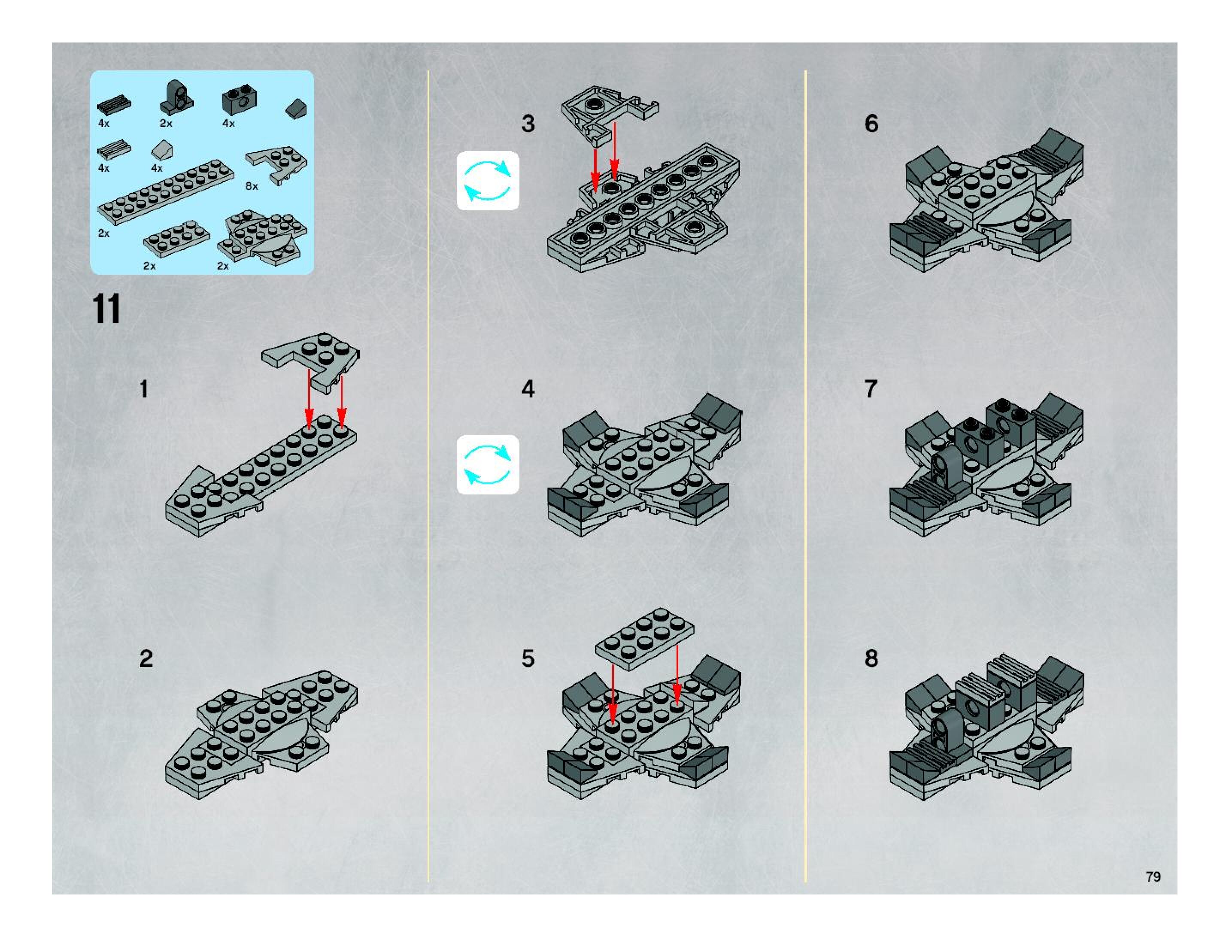 4x
2x
4x
4x
4x
8x
2x
2x
2x

11

1

2

3

4

5

6

7

8

79