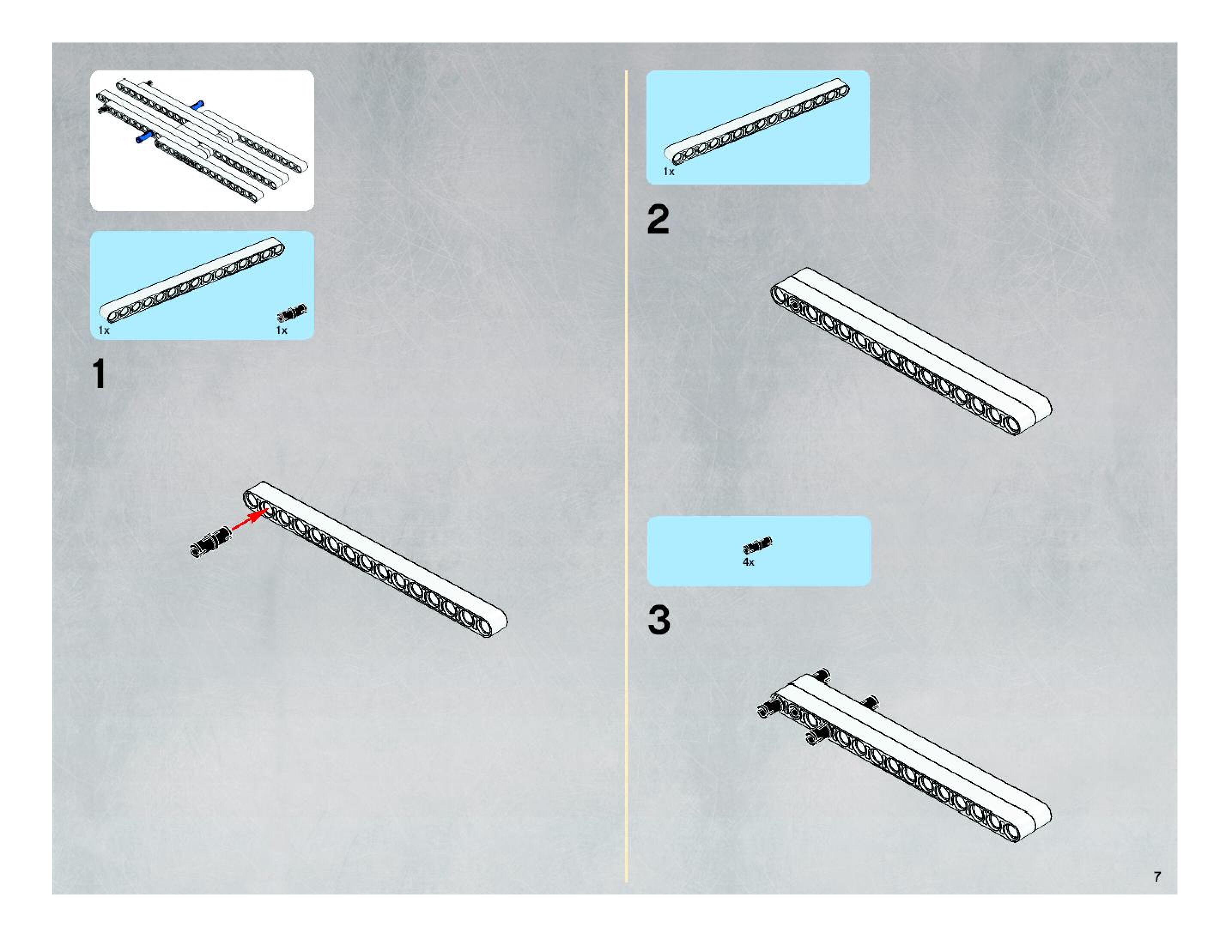 1x

1x

1

1x

2

4x

3

7