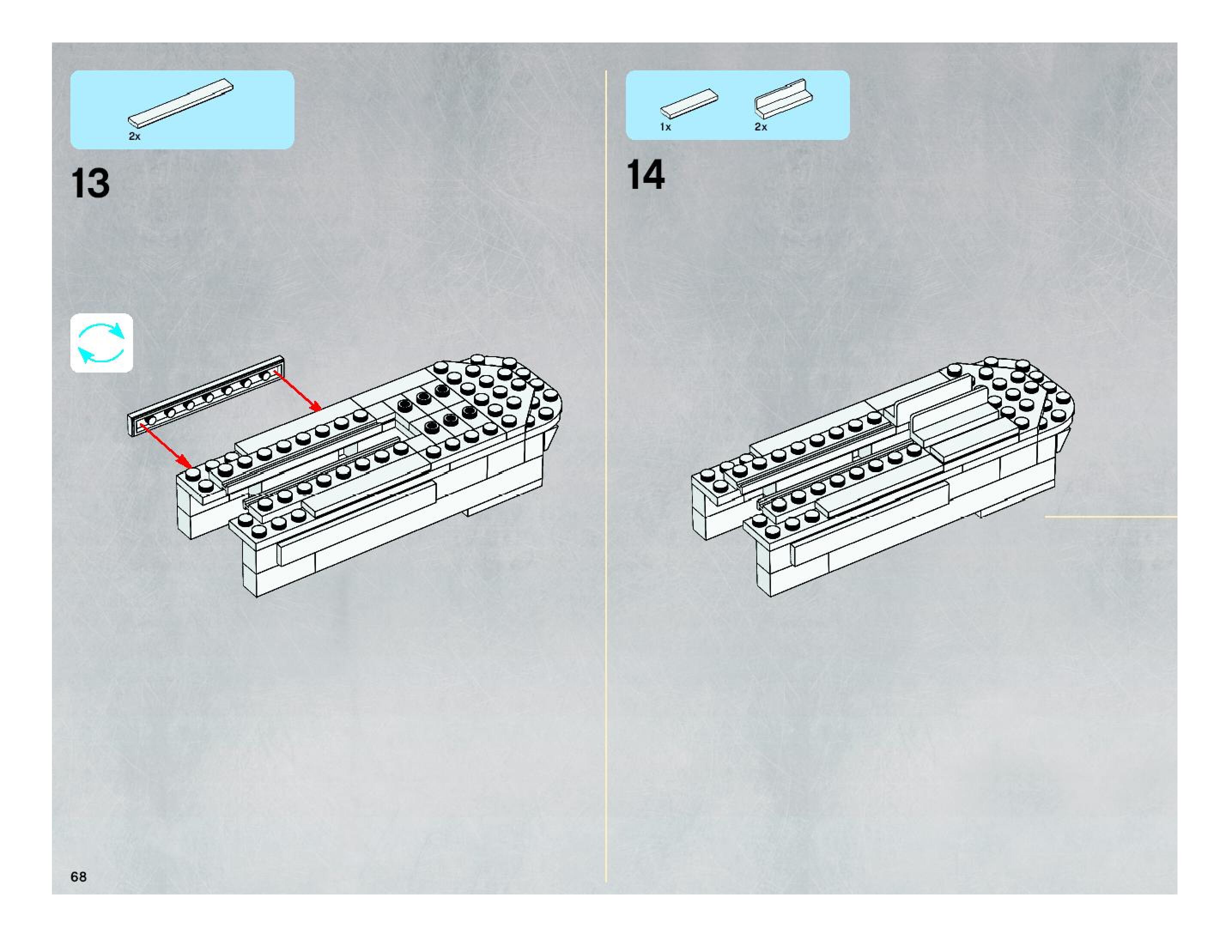 2x

13

1x

2x

14

68