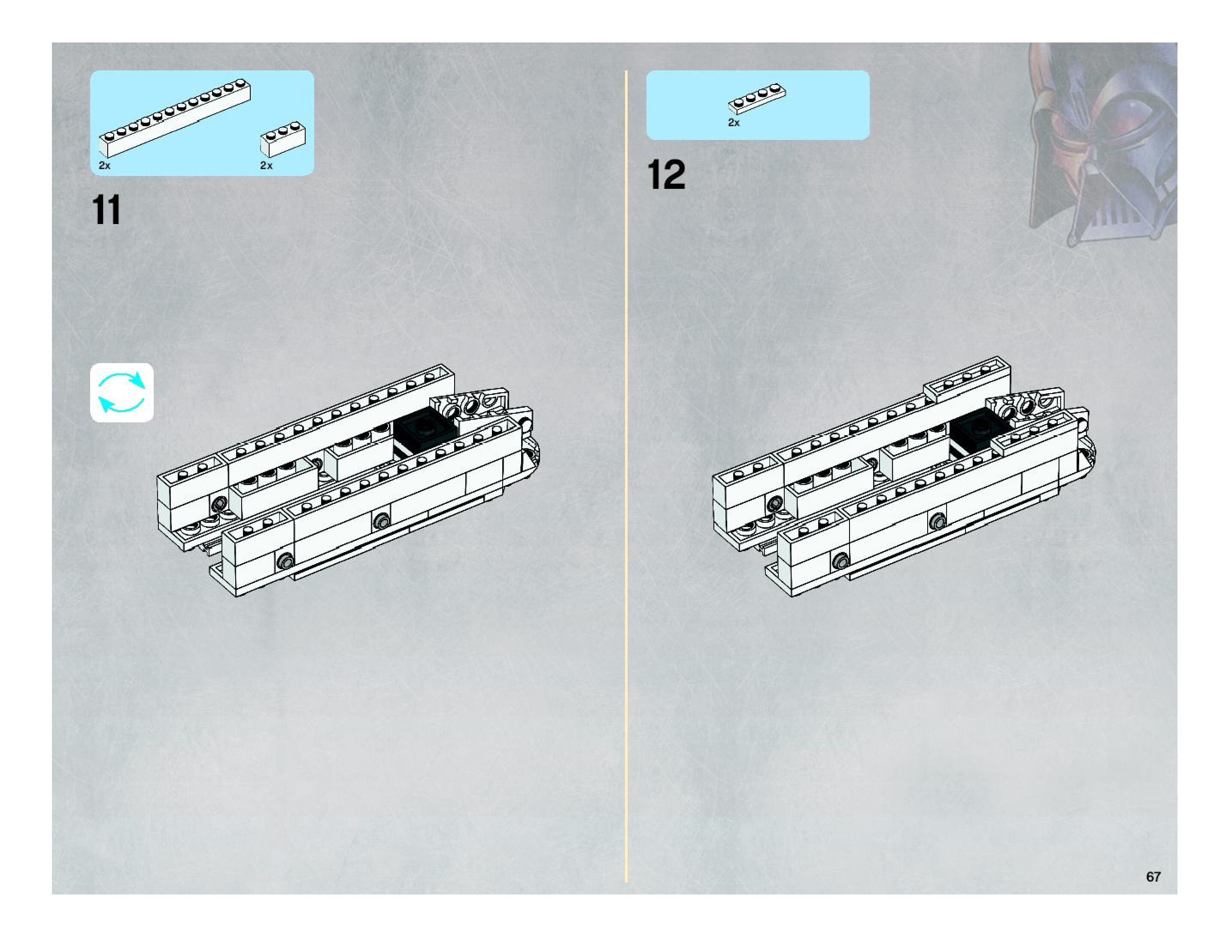 2x

2x

11

2x

12

67