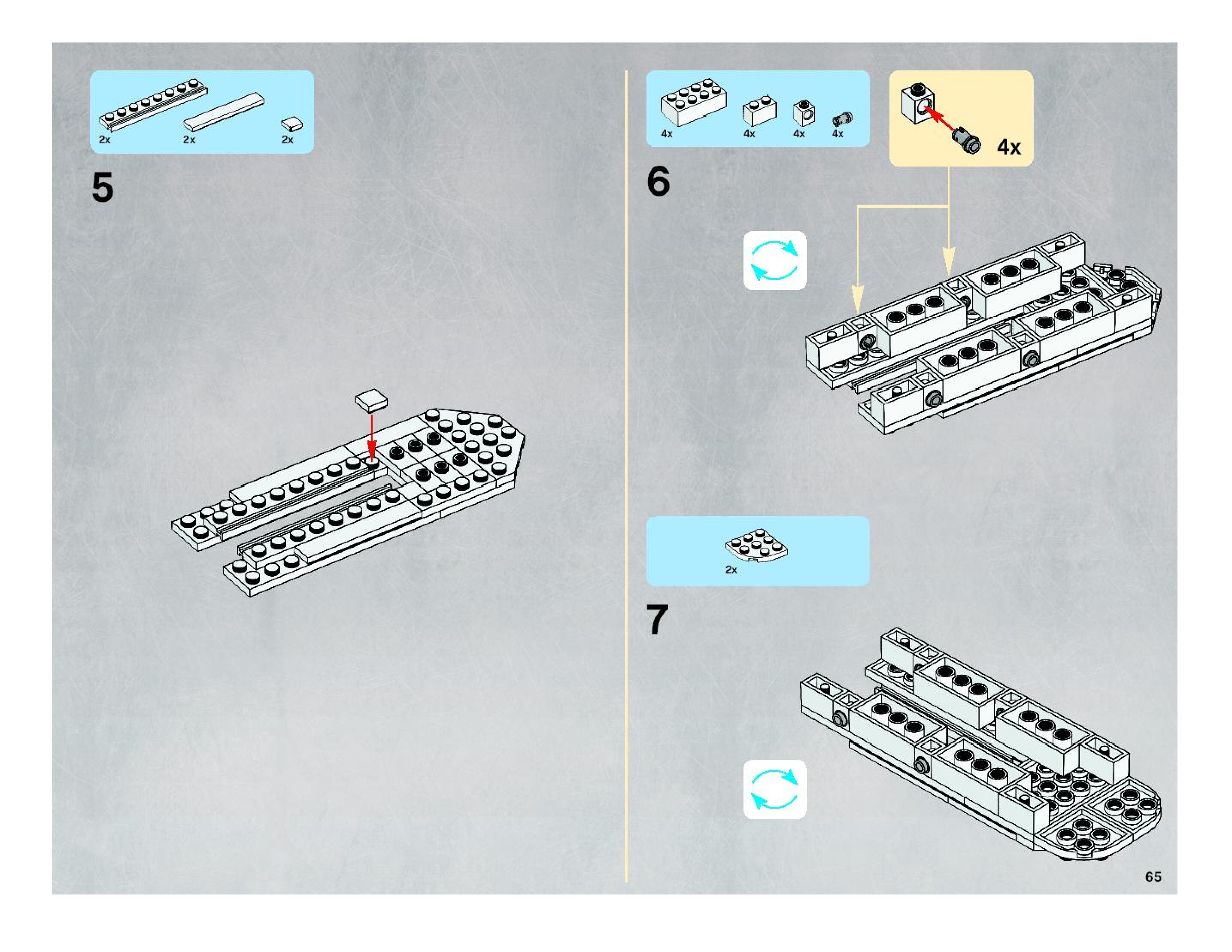 2x 2x 2x

5

4x 4x 4x 4x

4x

6

2x

7

65