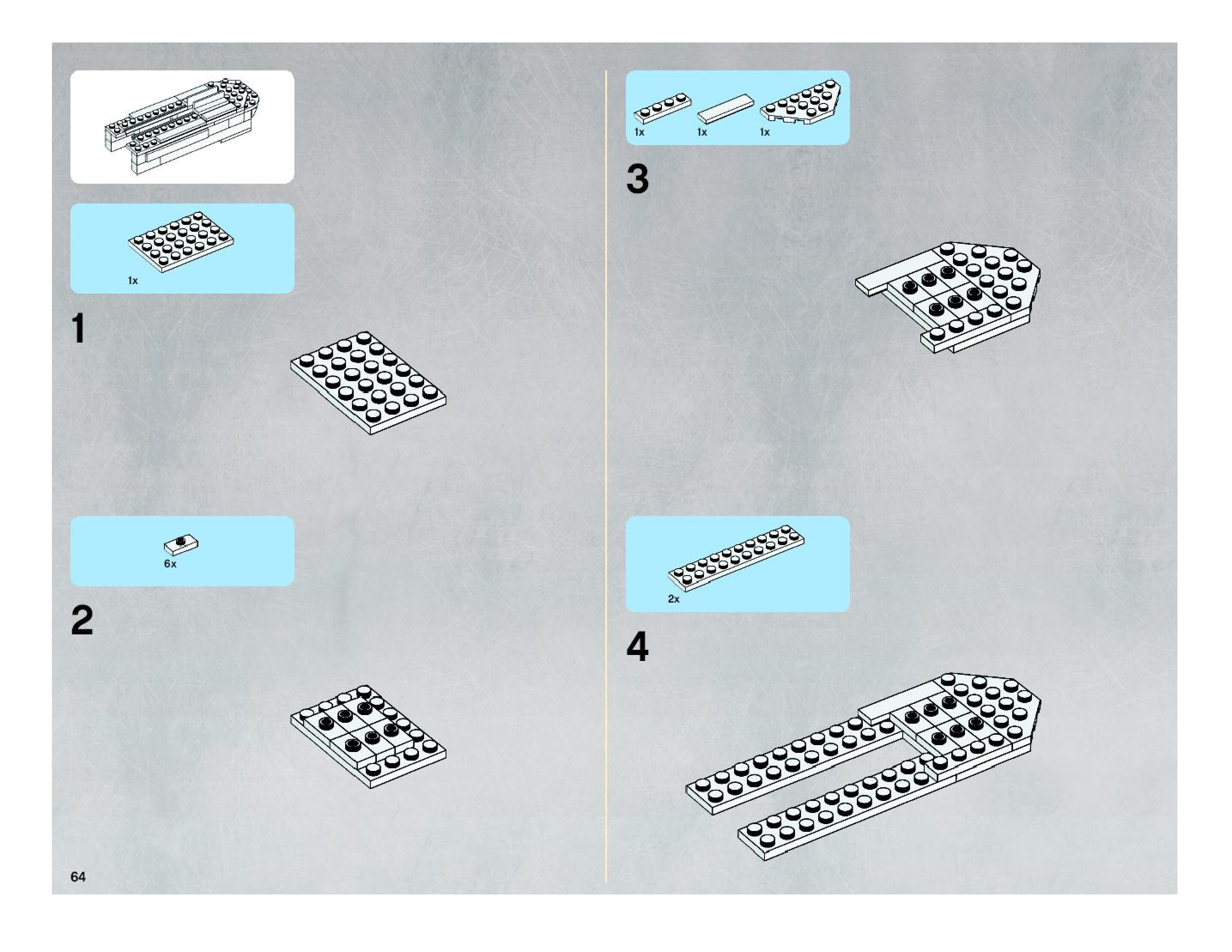 1x

1

6x

2

64

1x 1x 1x

3

2x

4