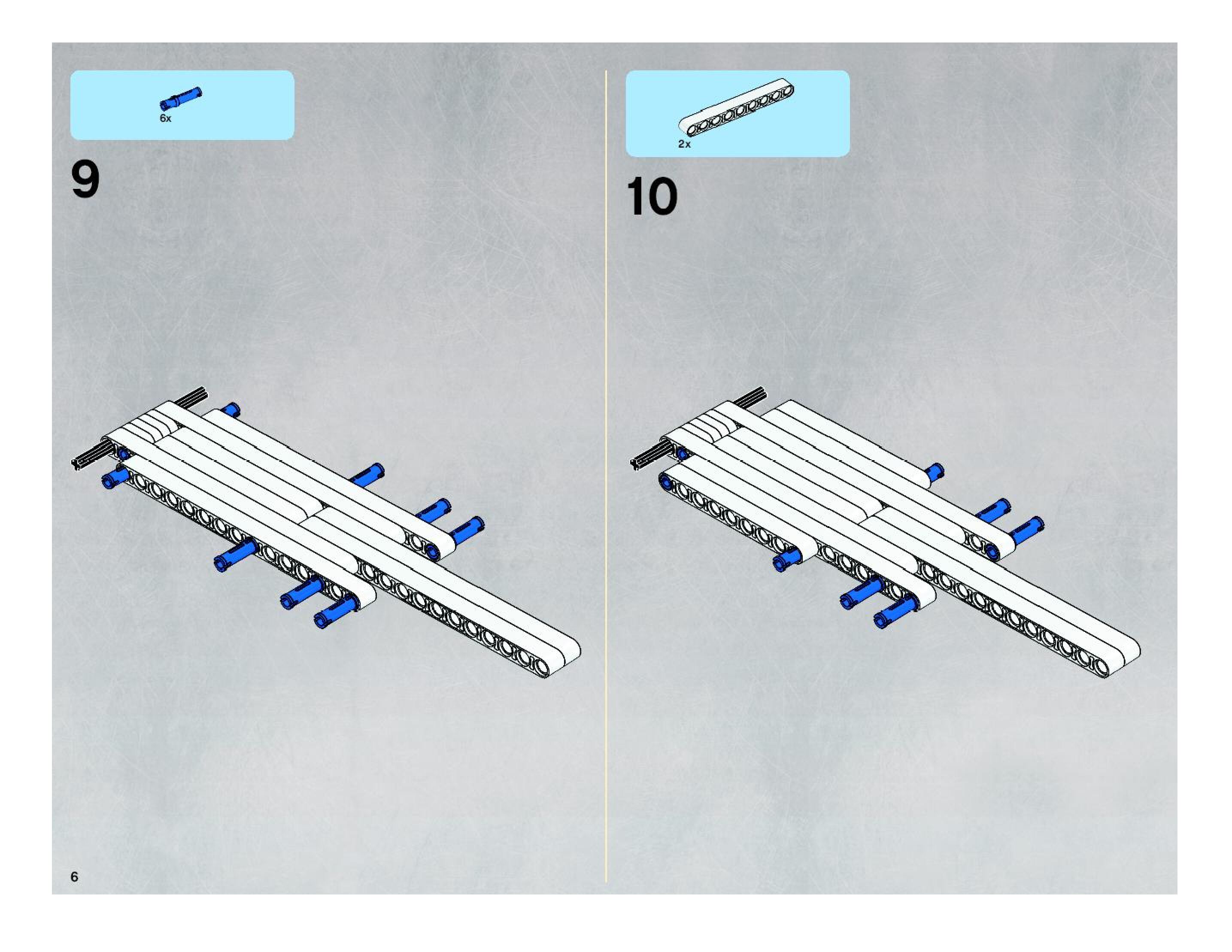 6x

9

2x

10

6