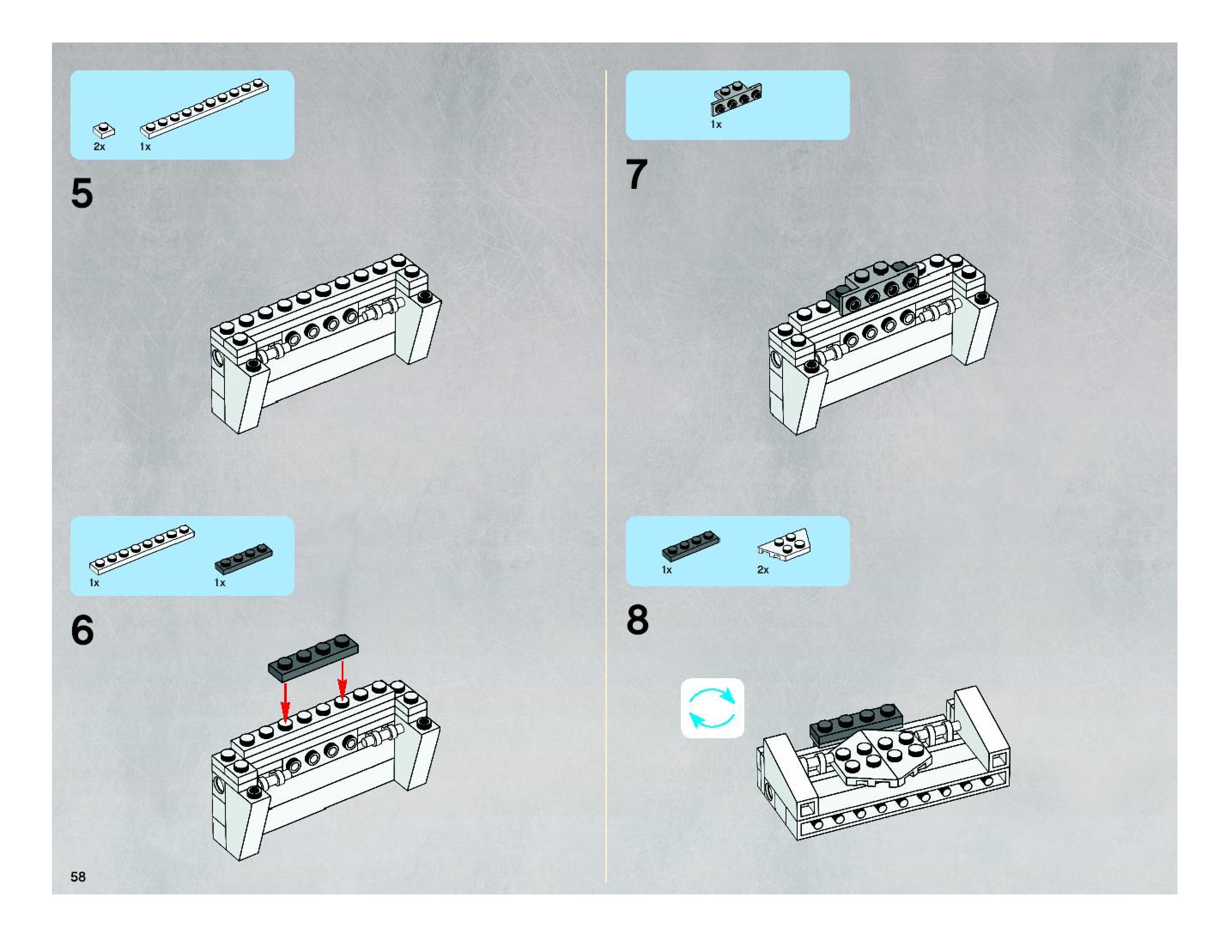 2x 1x

5

1x 1x

6

58

1x

7

1x 2x

8