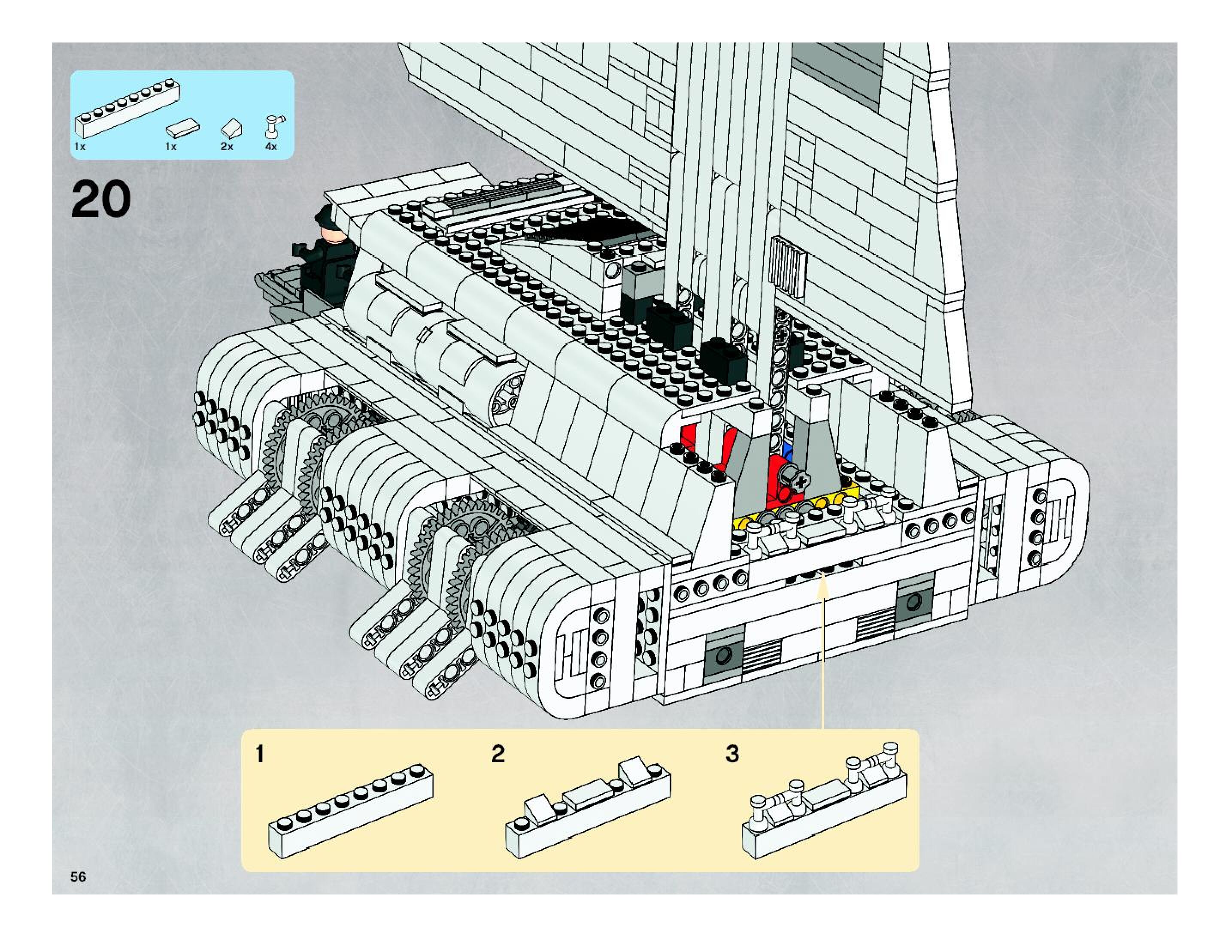 1x 1x 2x 4x

20

1

2

3

56