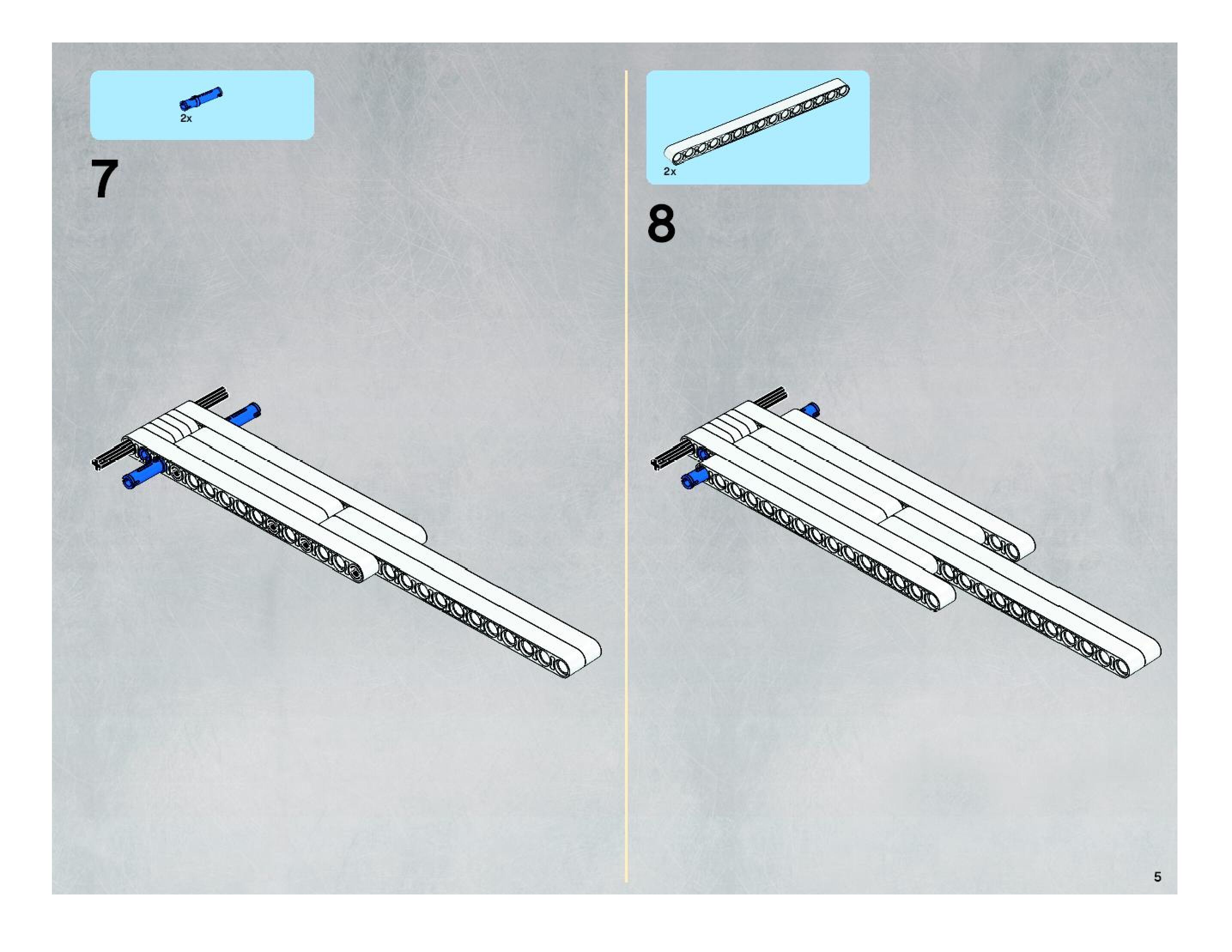 2x

7

2x

8

5