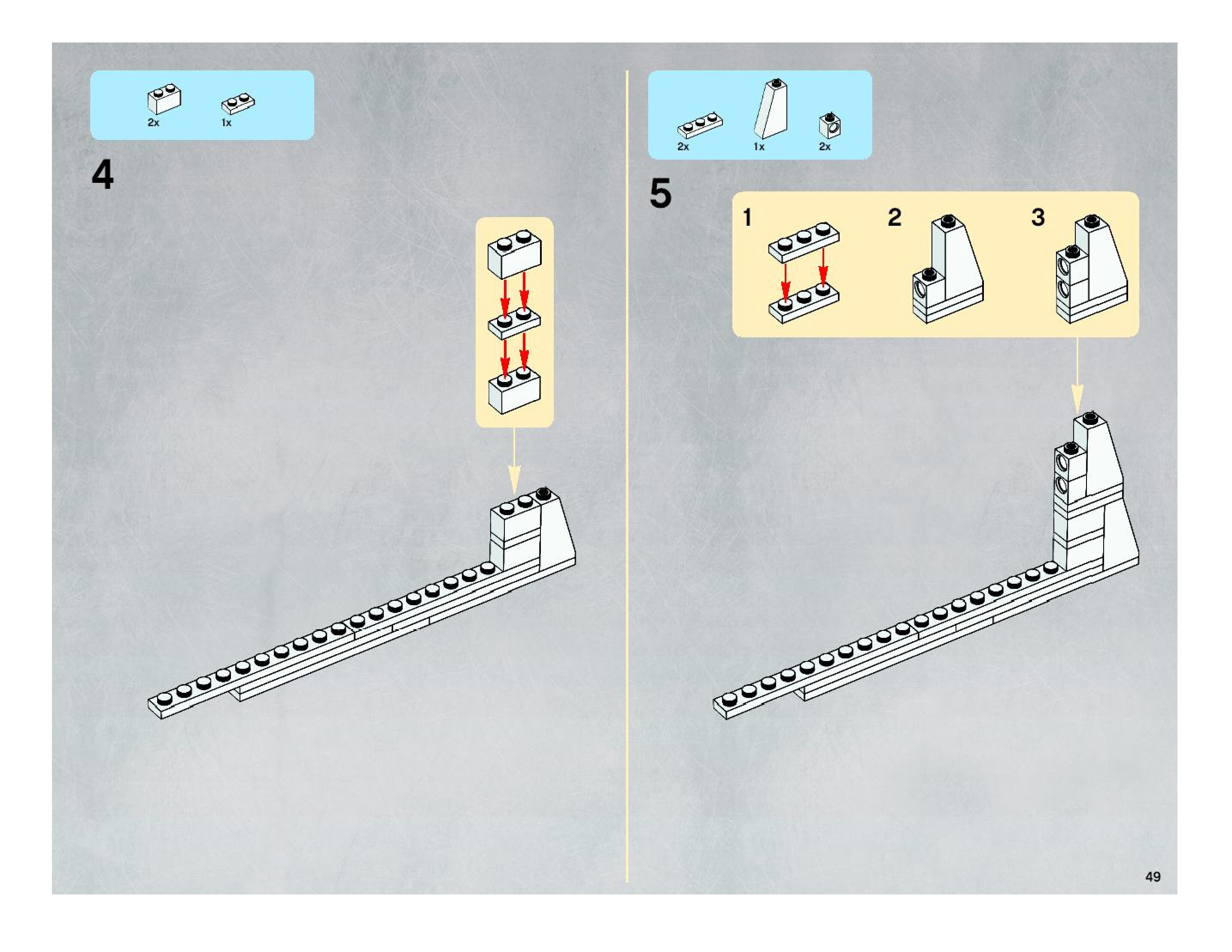 2x 1x

4

2x 1x 2x

5

1 2 3

49