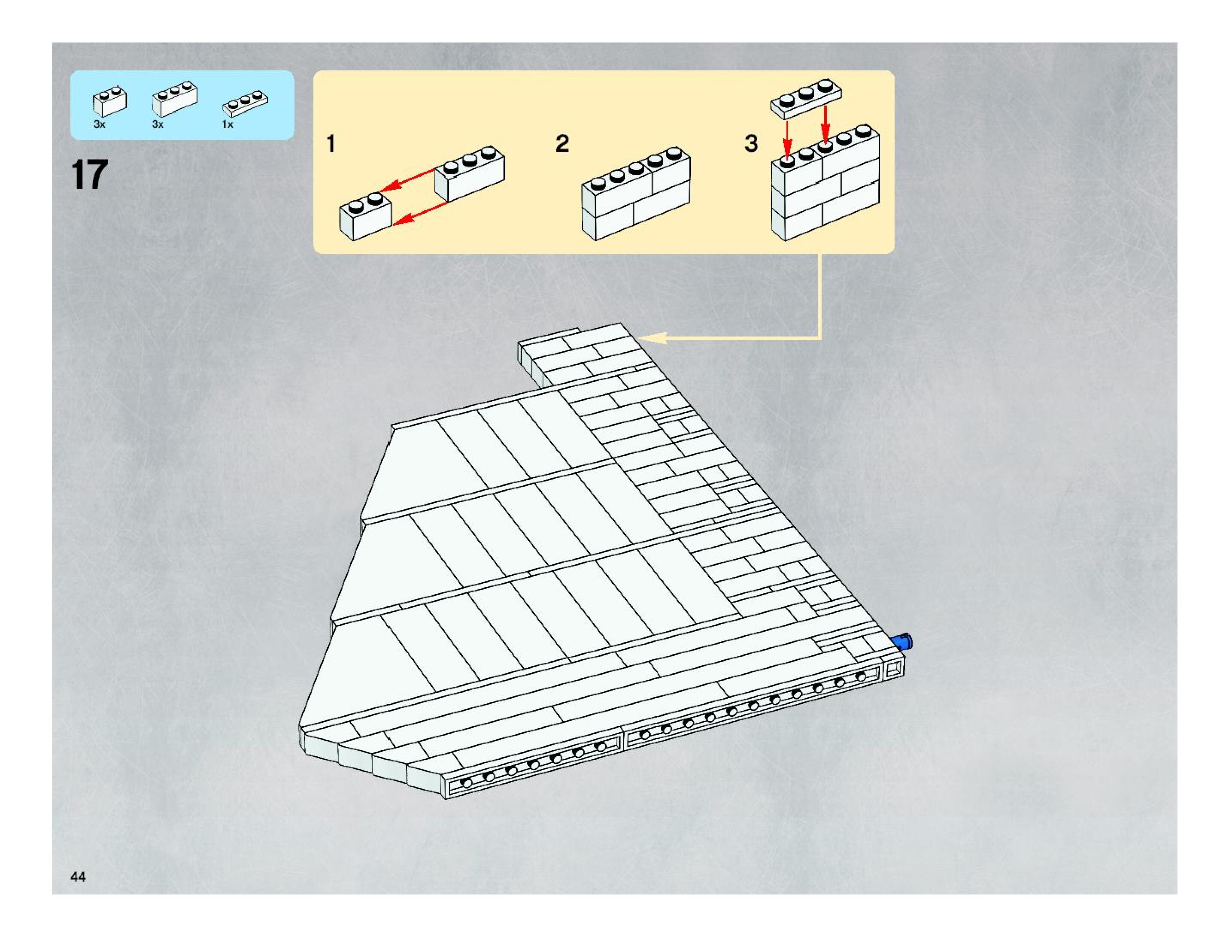 3x 3x 1x

17

1

2

3

44