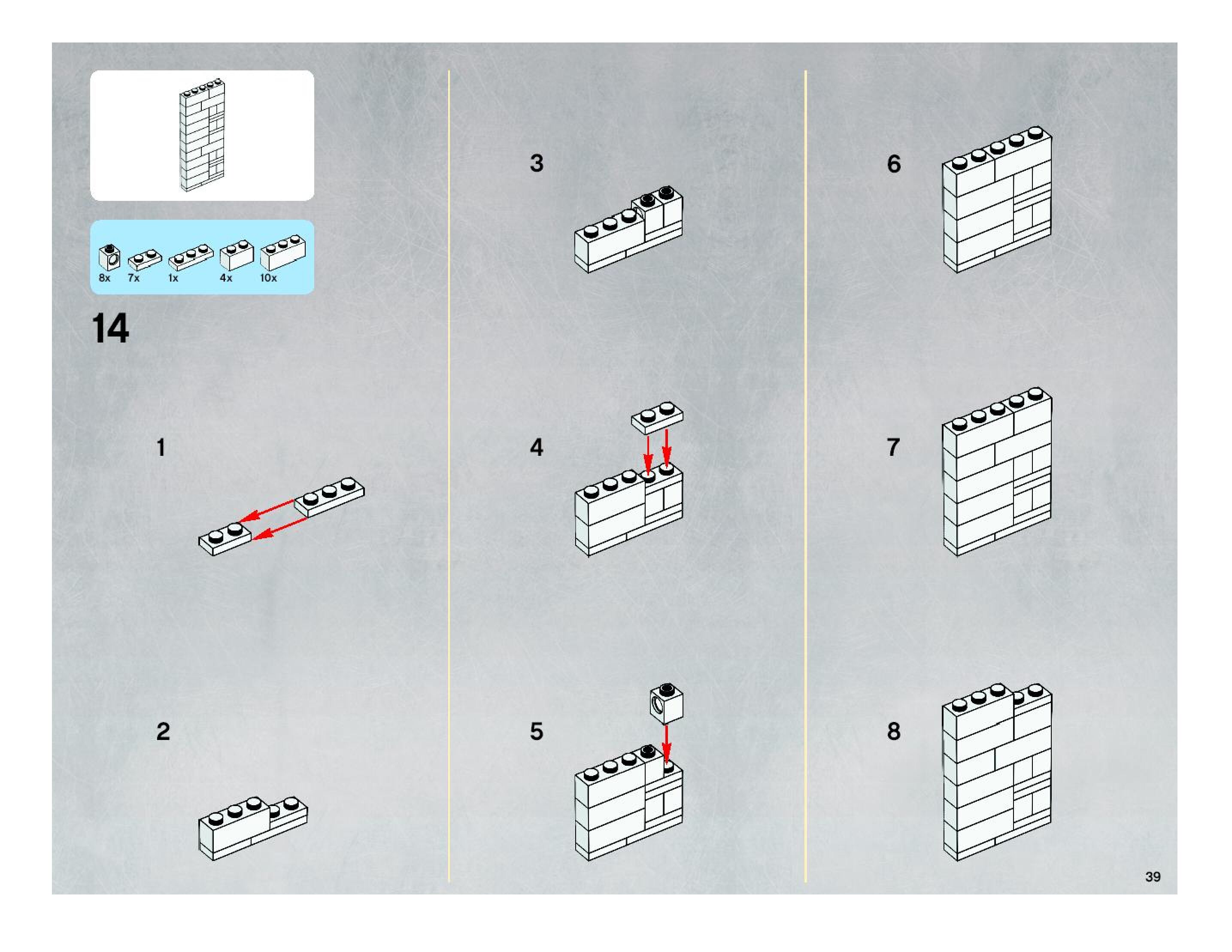 8x 7x 1x 4x 10x

14

1

2

3

4

5

6

7

8

39