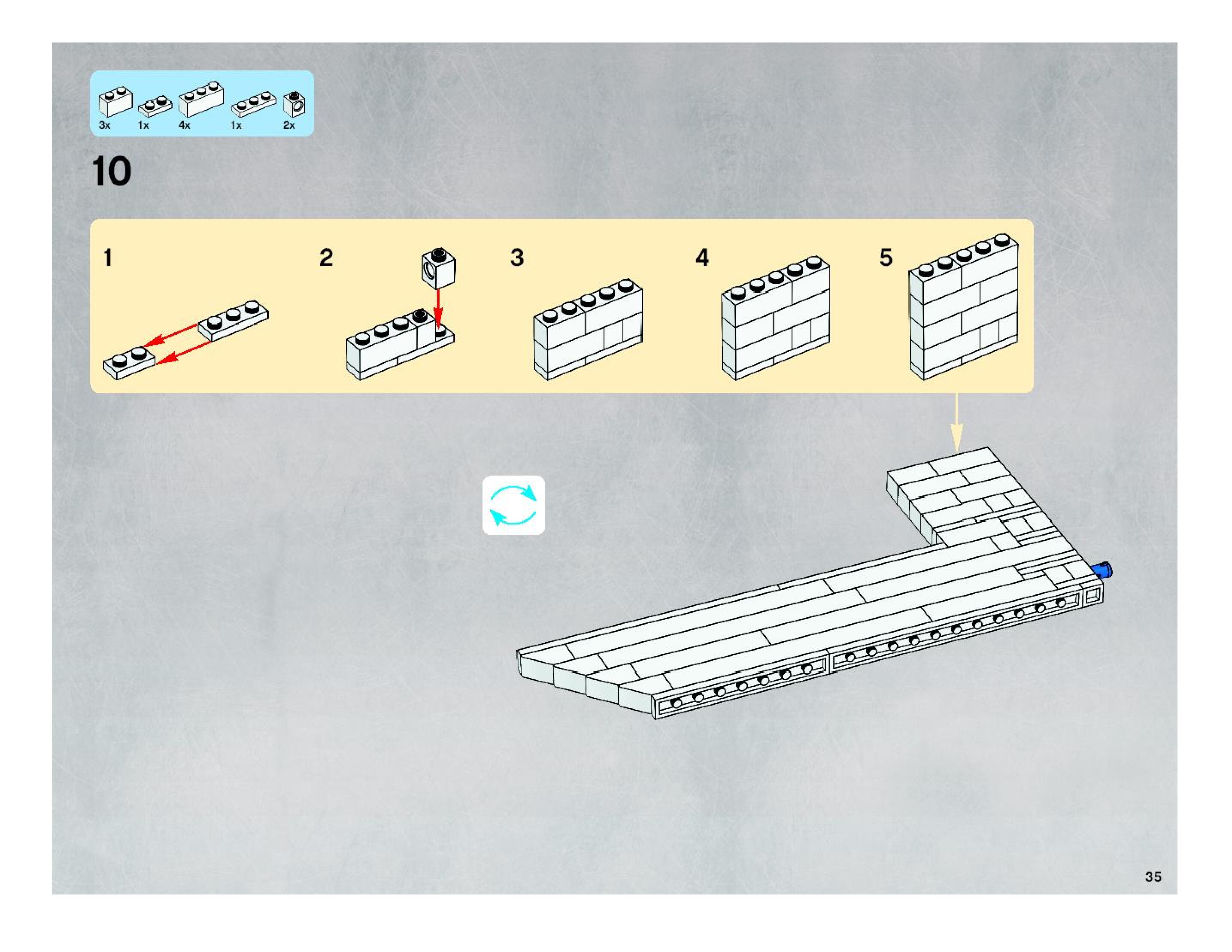 3x 1x 4x 1x 2x

10

1 2 3 4 5

35