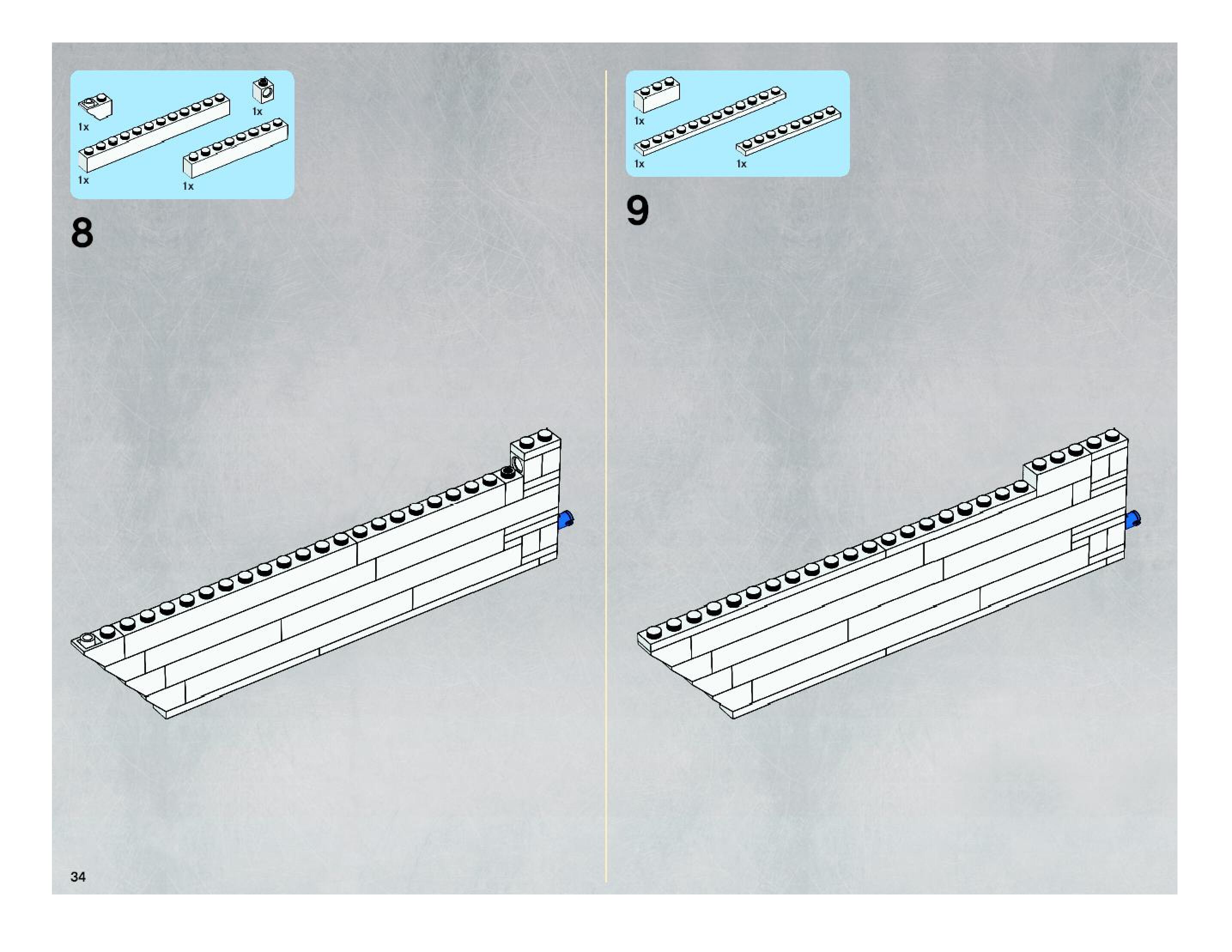 1x
1x
1x
1x

8

1x
1x
1x

9

34