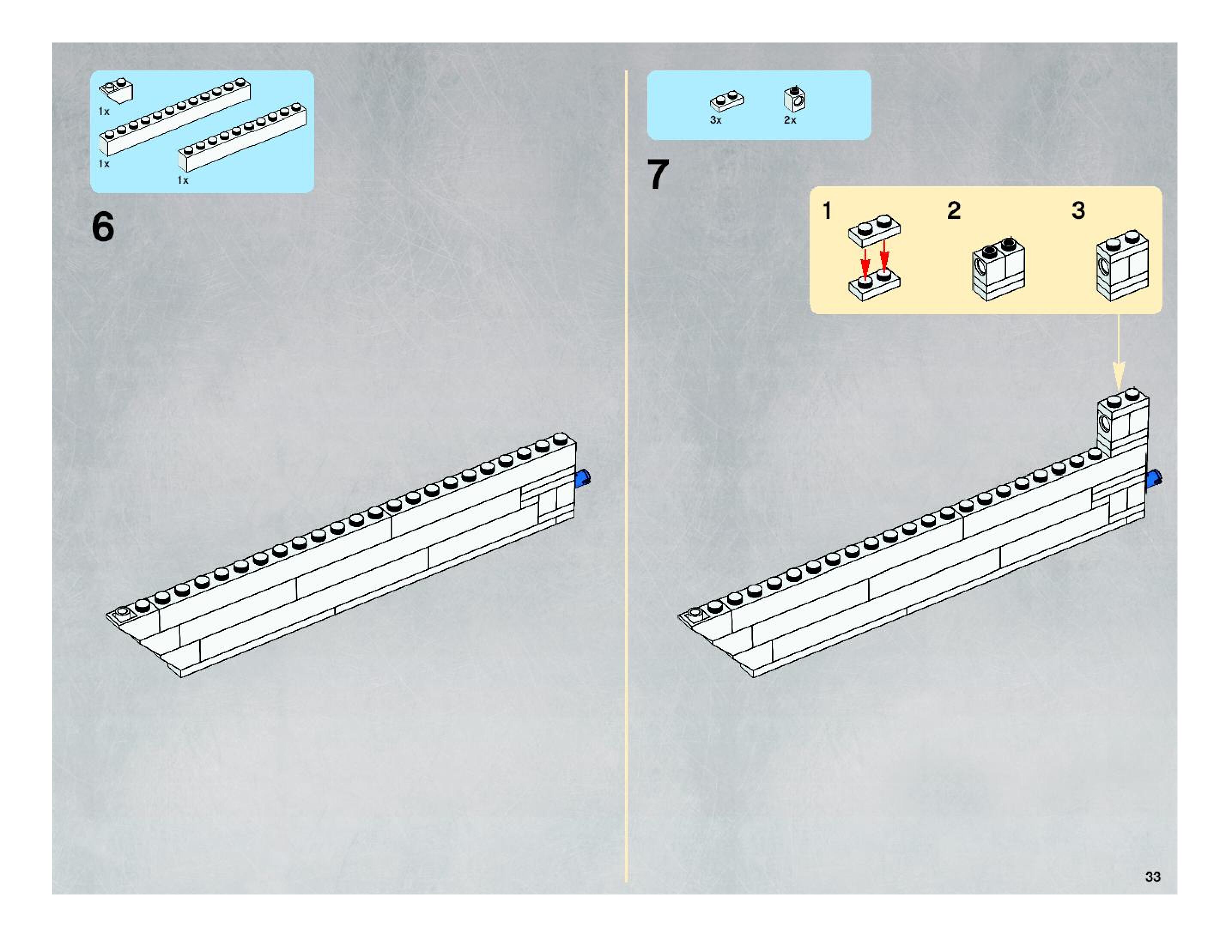 1x
1x
1x

6

3x
2x

7

1
2
3

33