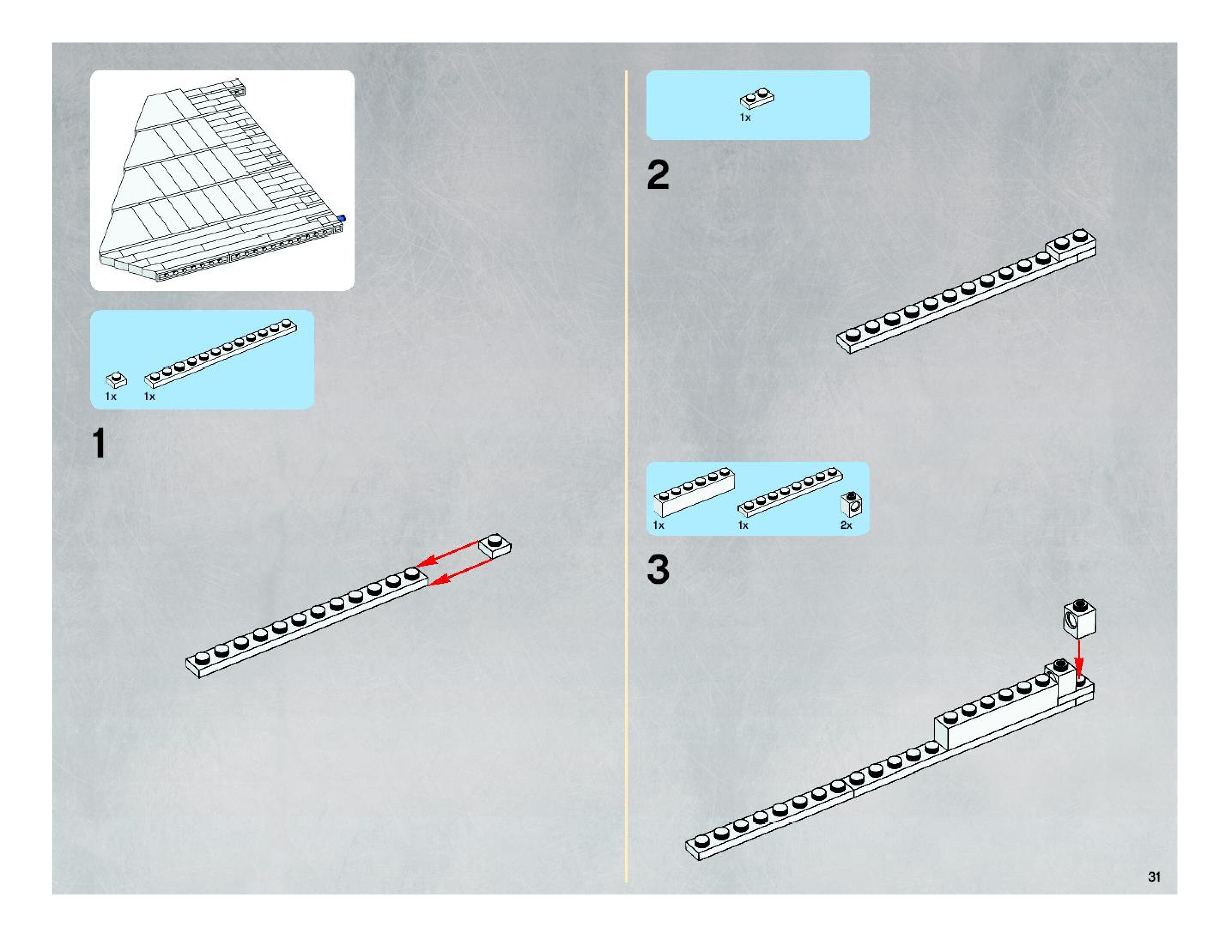 1x 1x

1

1x

2

1x 1x 2x

3

31