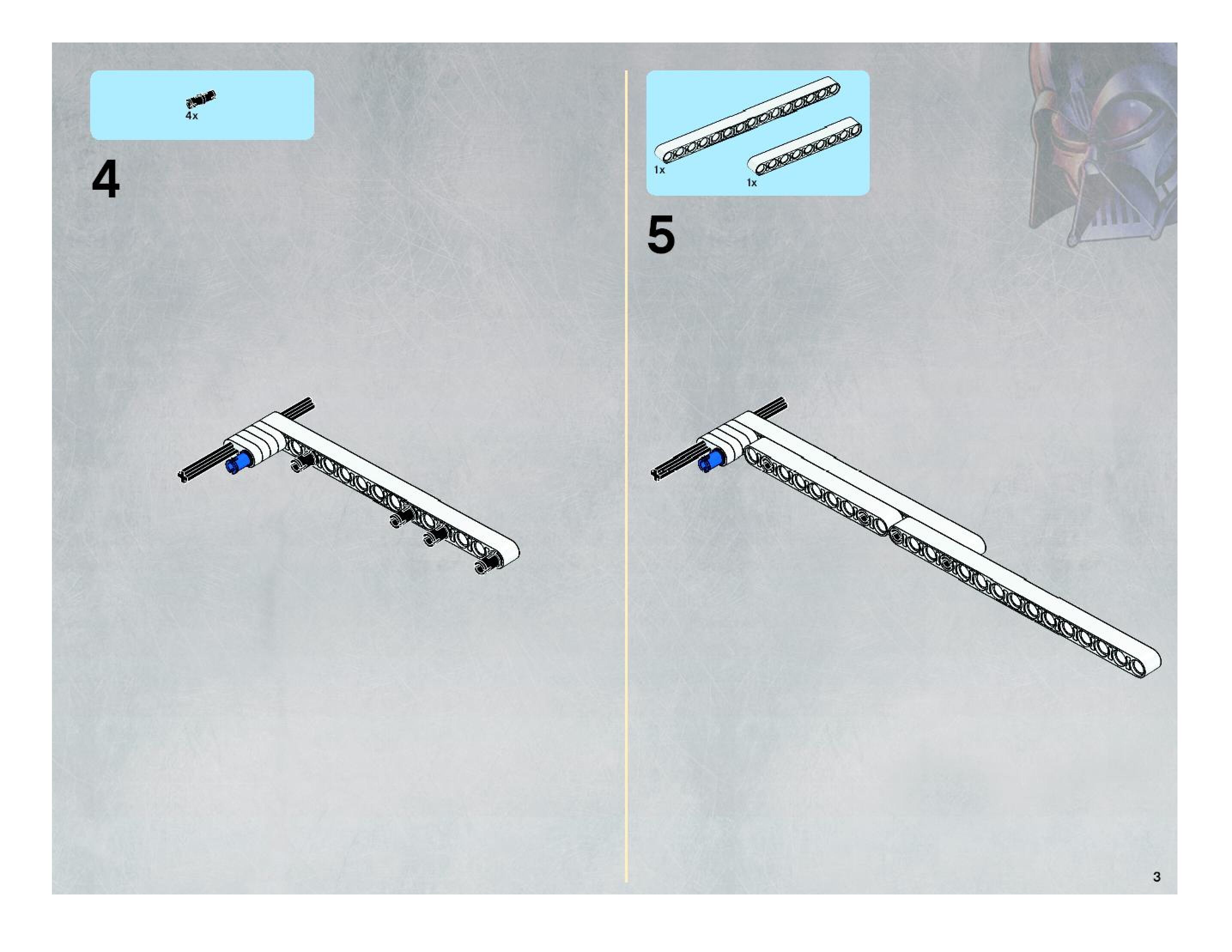 4x

4

1x

1x

5

3