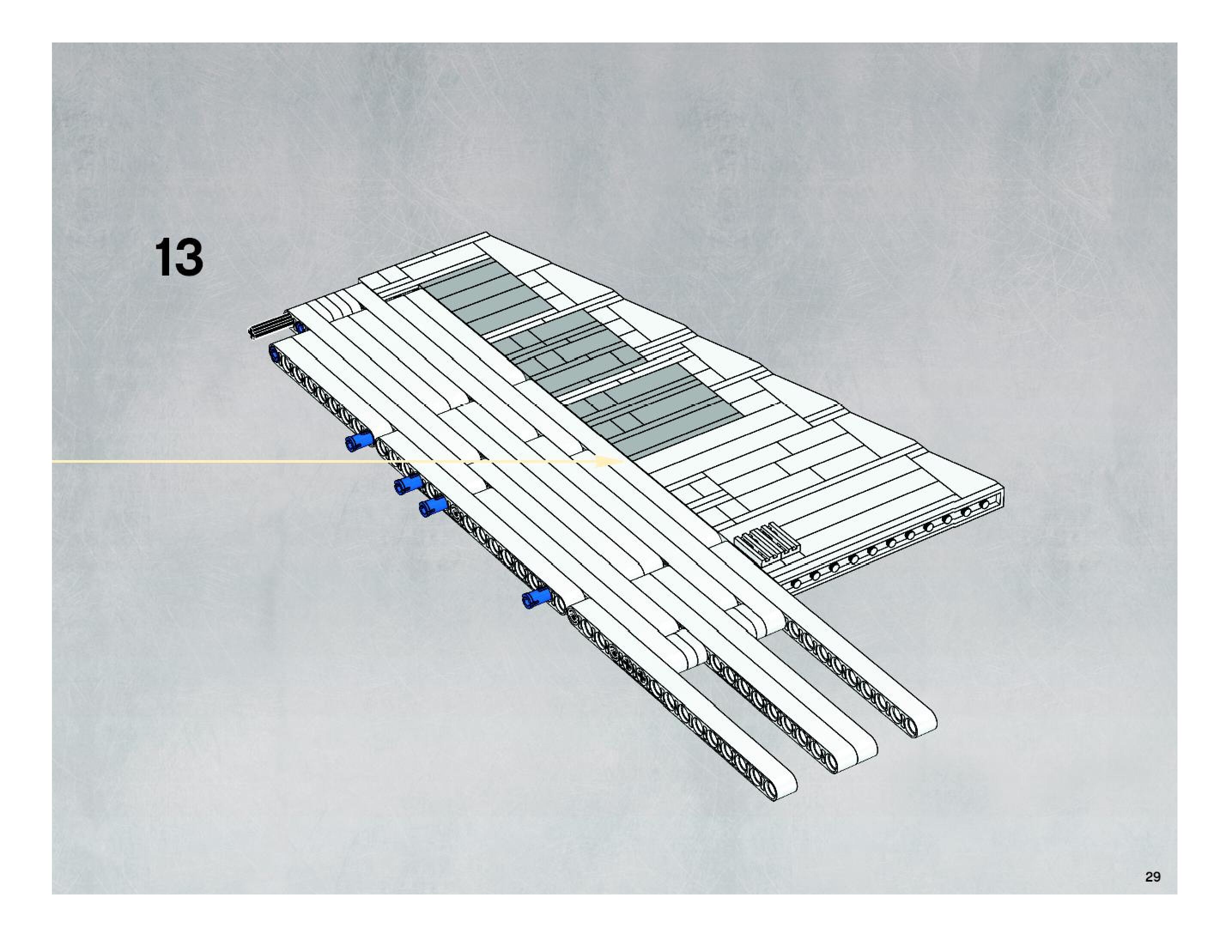 13

29