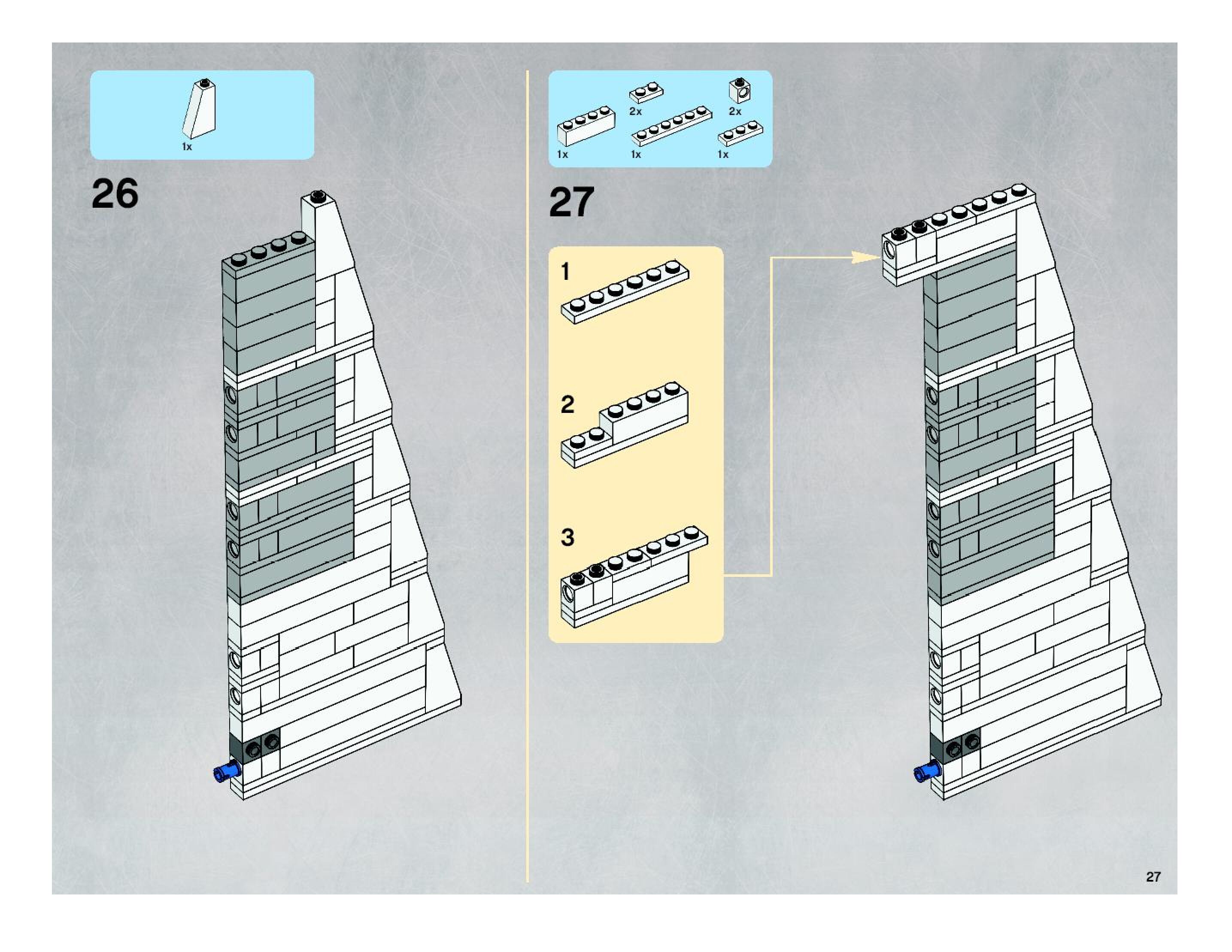 1x

26

2x
2x
1x
1x
1x

27

1

2

3

27