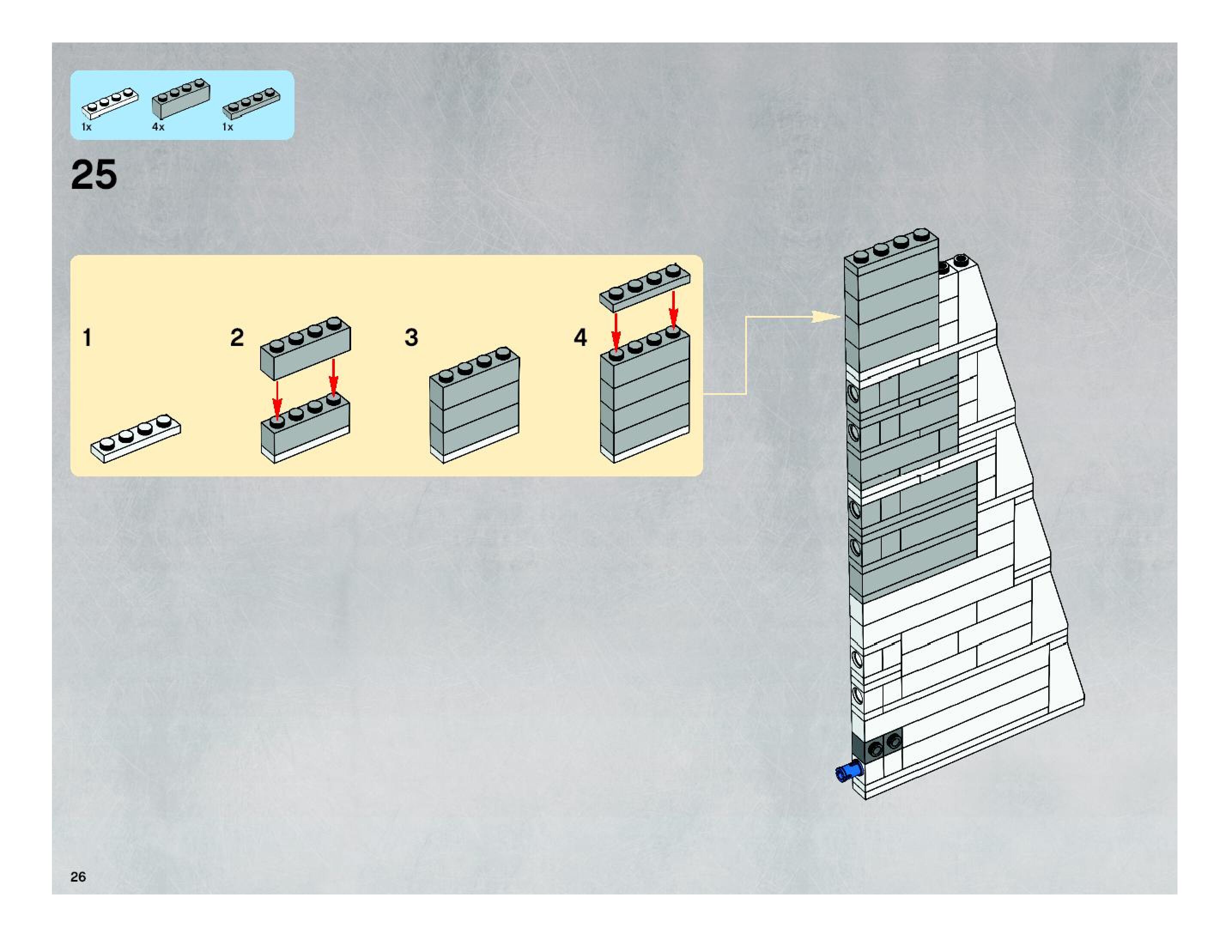 1x 4x 1x

25

1

2

3

4

26