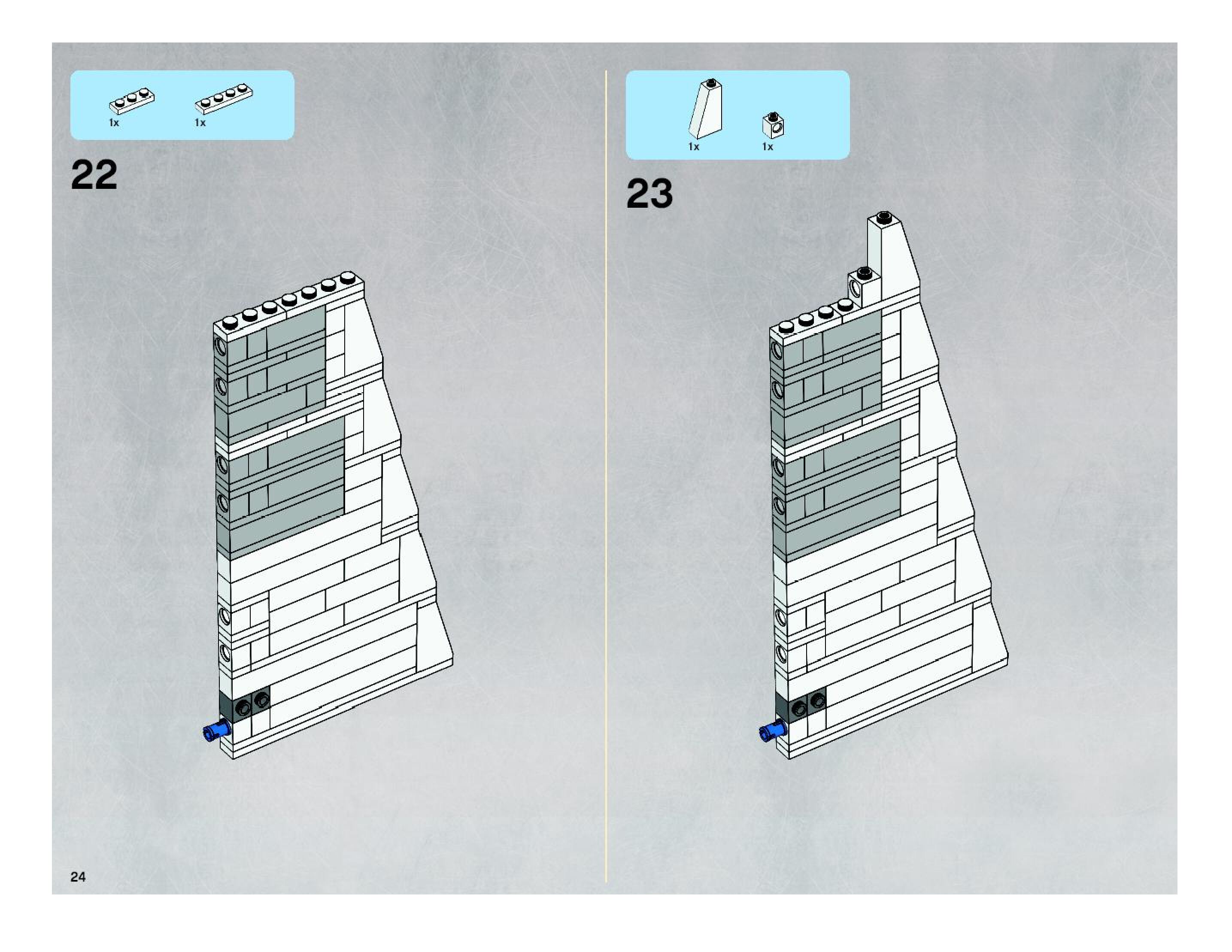 1x 1x

22

1x 1x

23

24