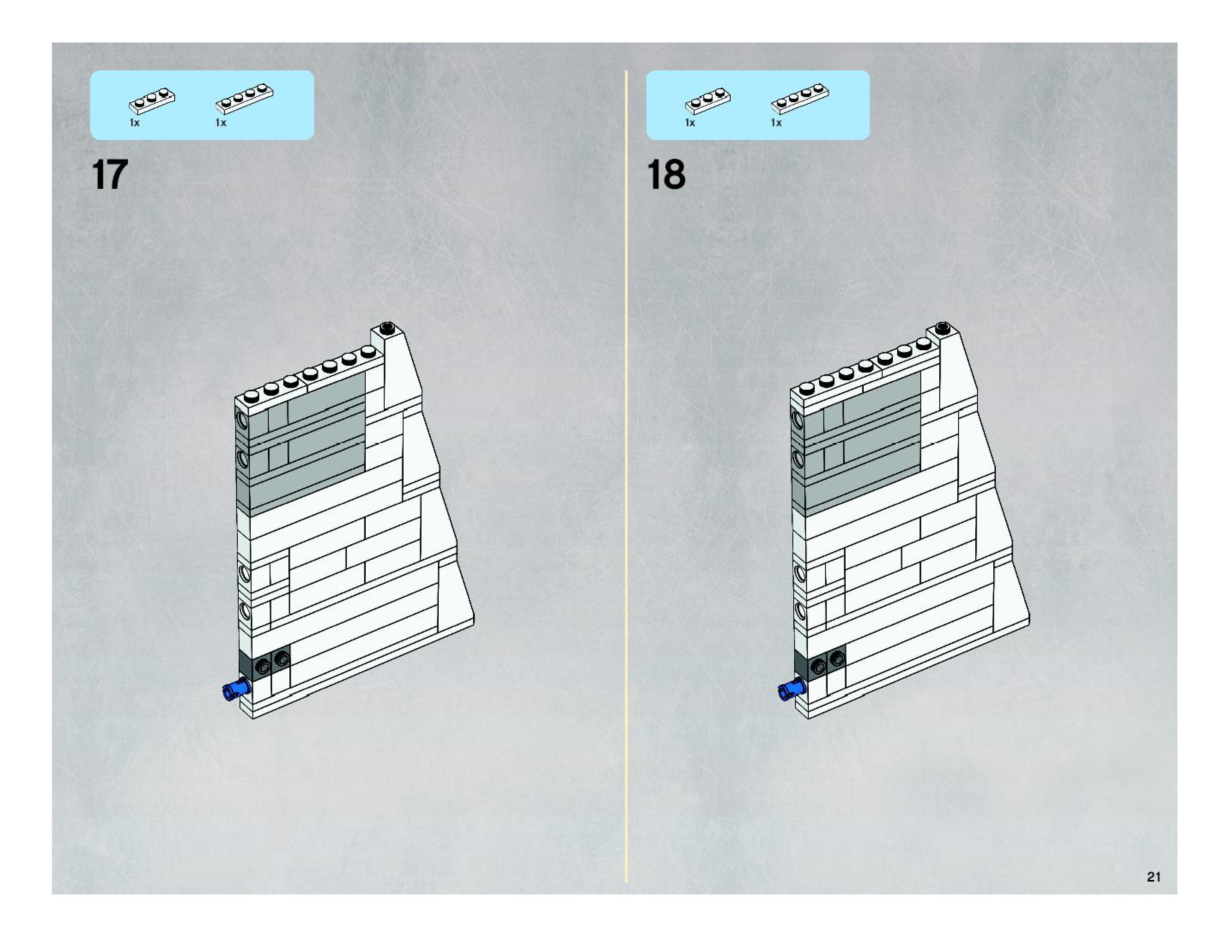 1x 1x

17

1x 1x

18

21