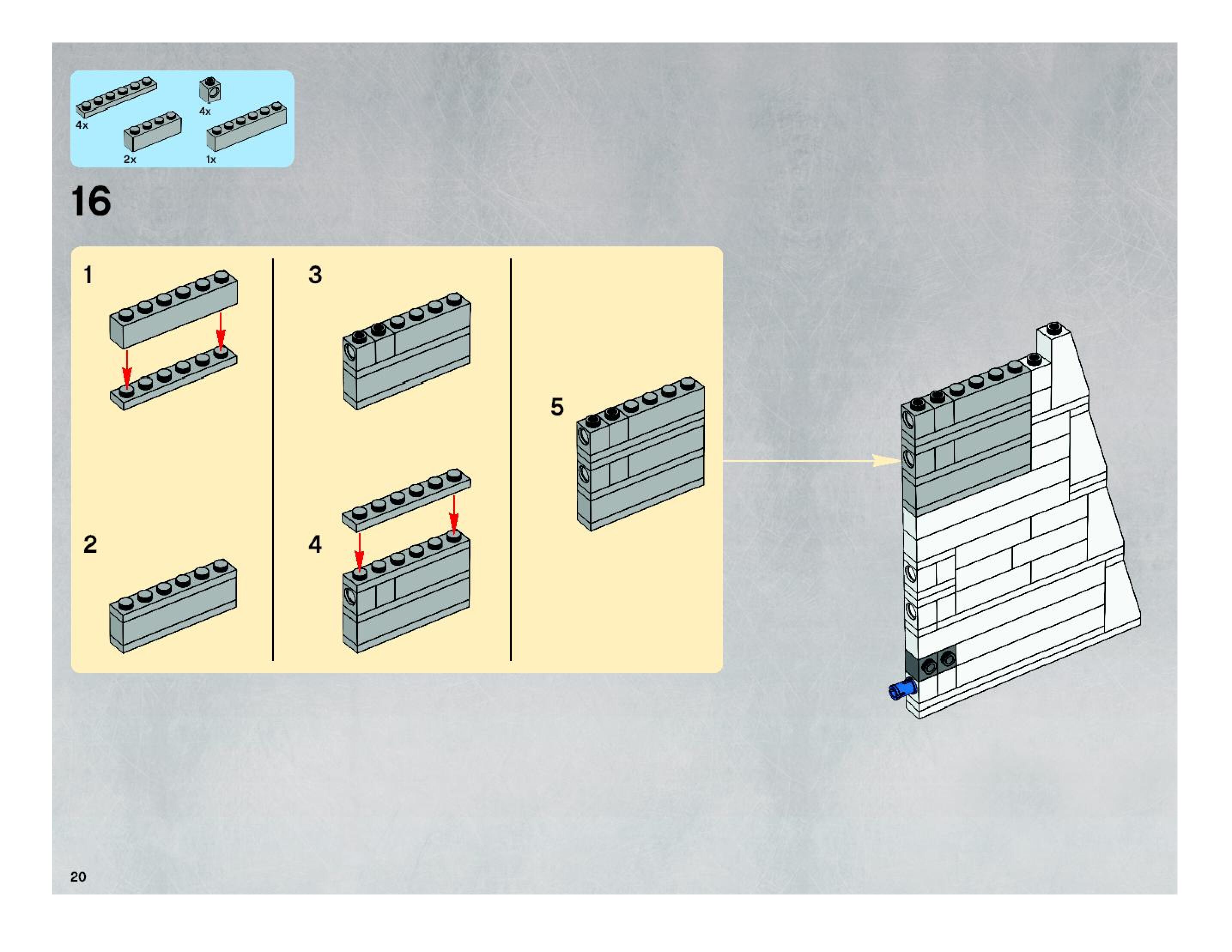 4x
4x
2x
1x

16

1

2

3

4

5

20