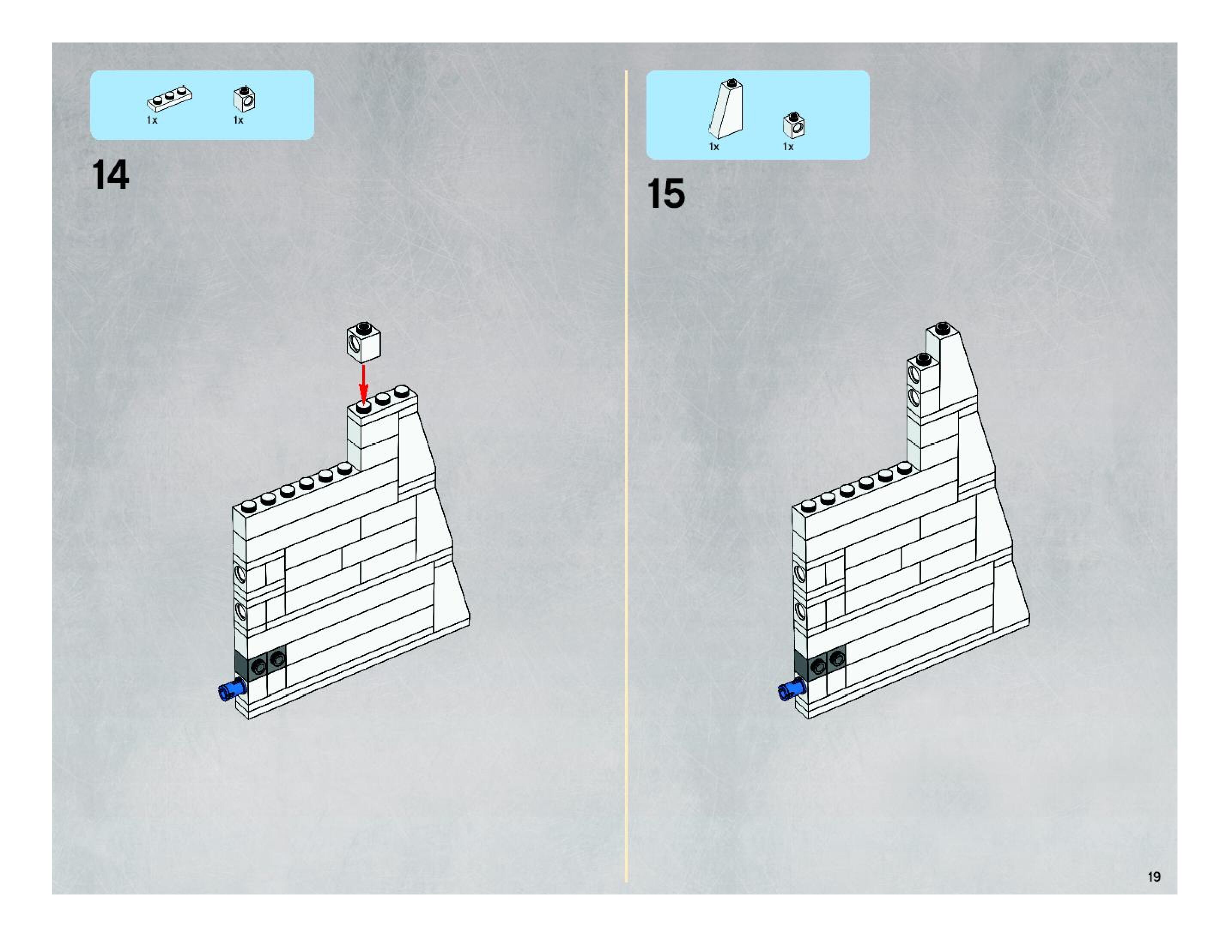 1x 1x

14

1x 1x

15

19