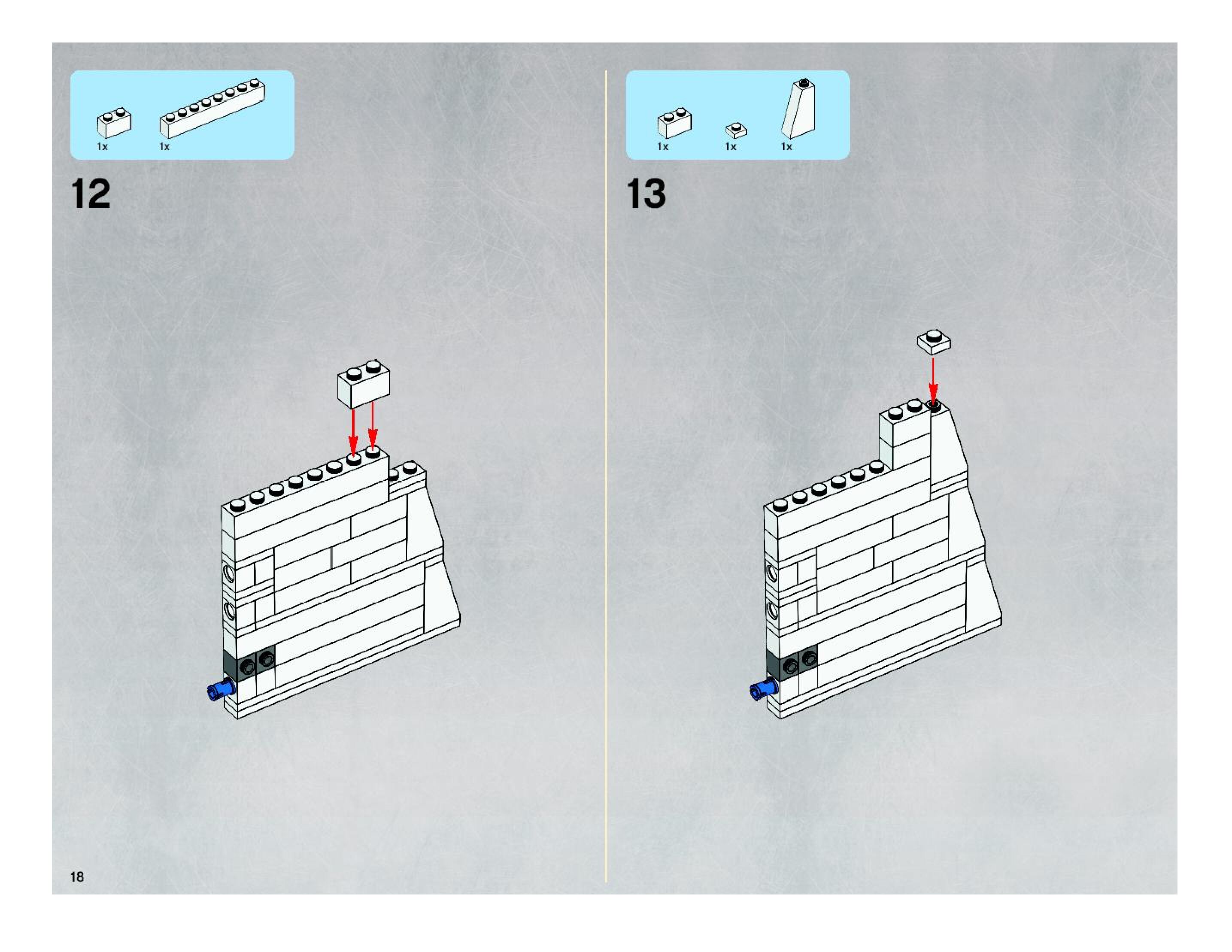 1x 1x

12

1x 1x 1x

13

18