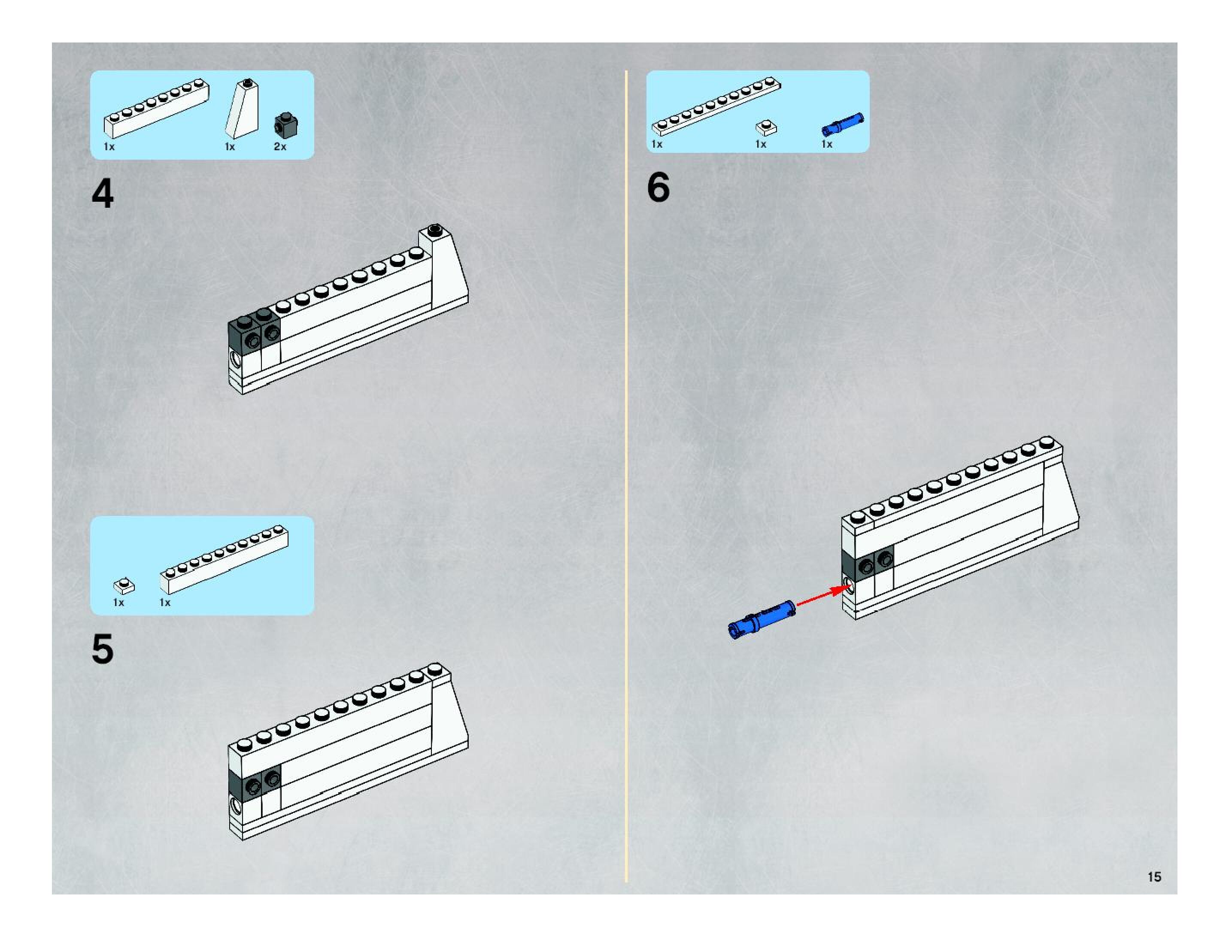 1x 1x 2x

4

1x 1x

5

1x 1x 1x

6

15