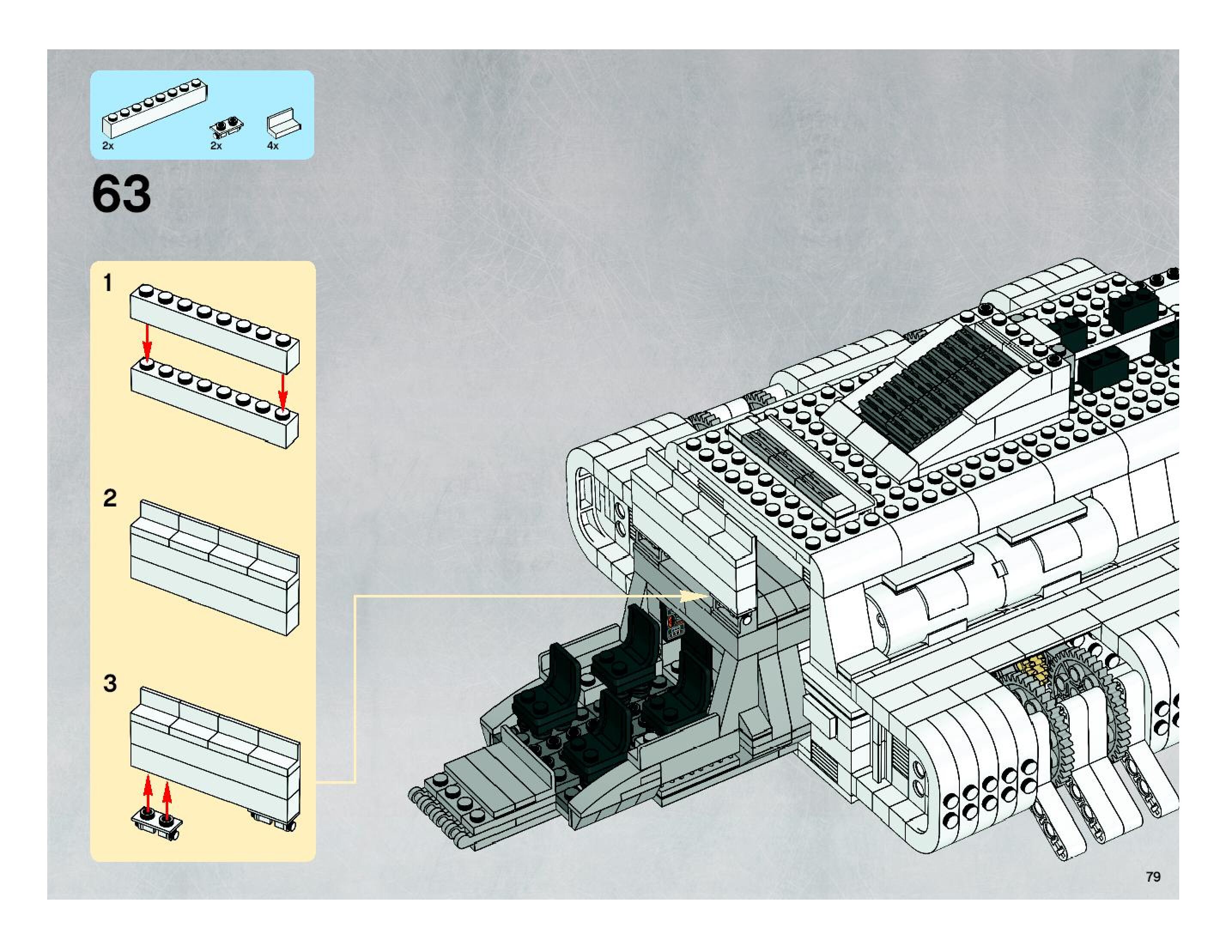 2x
2x
4x

63

1

2

3

79