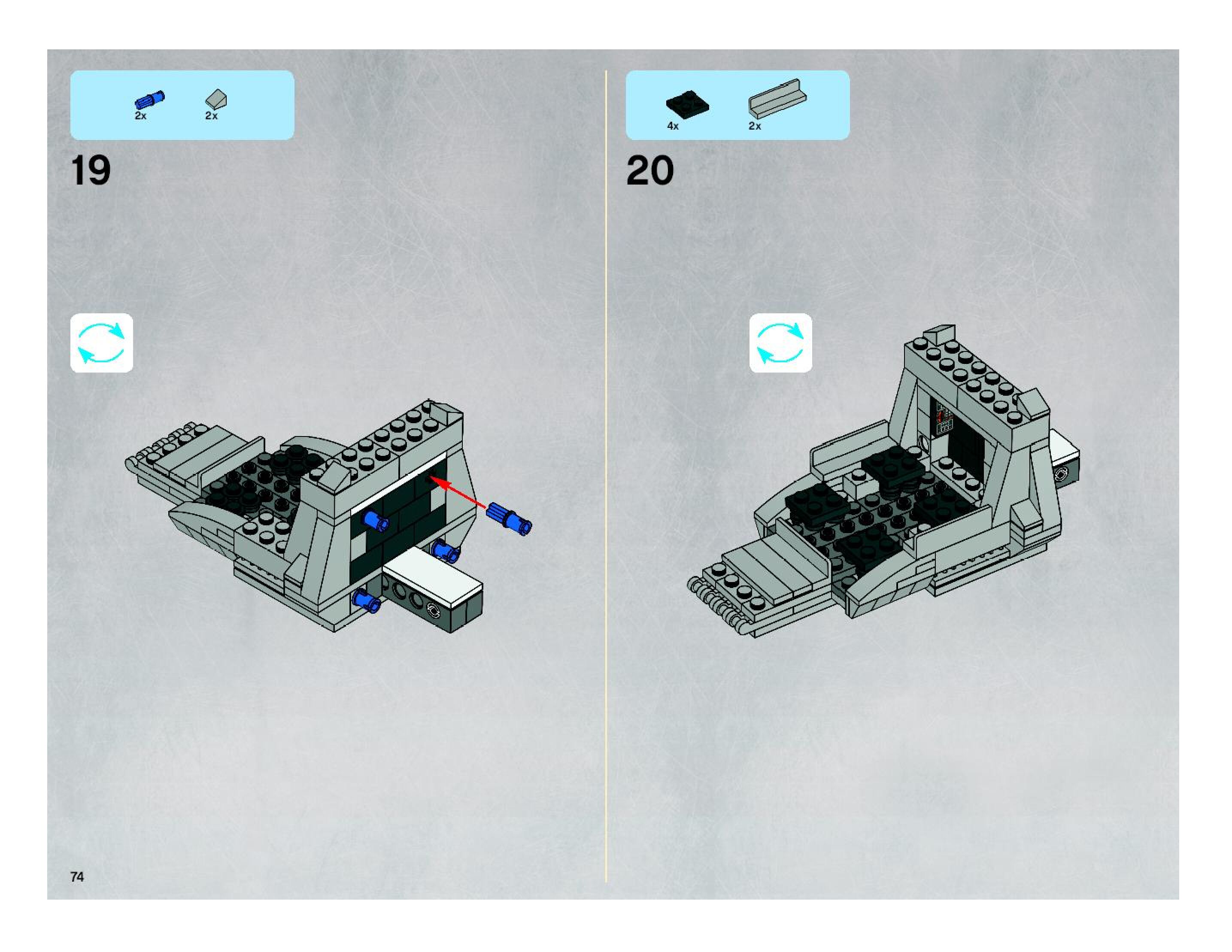 2x
2x

19

4x
2x

20

74