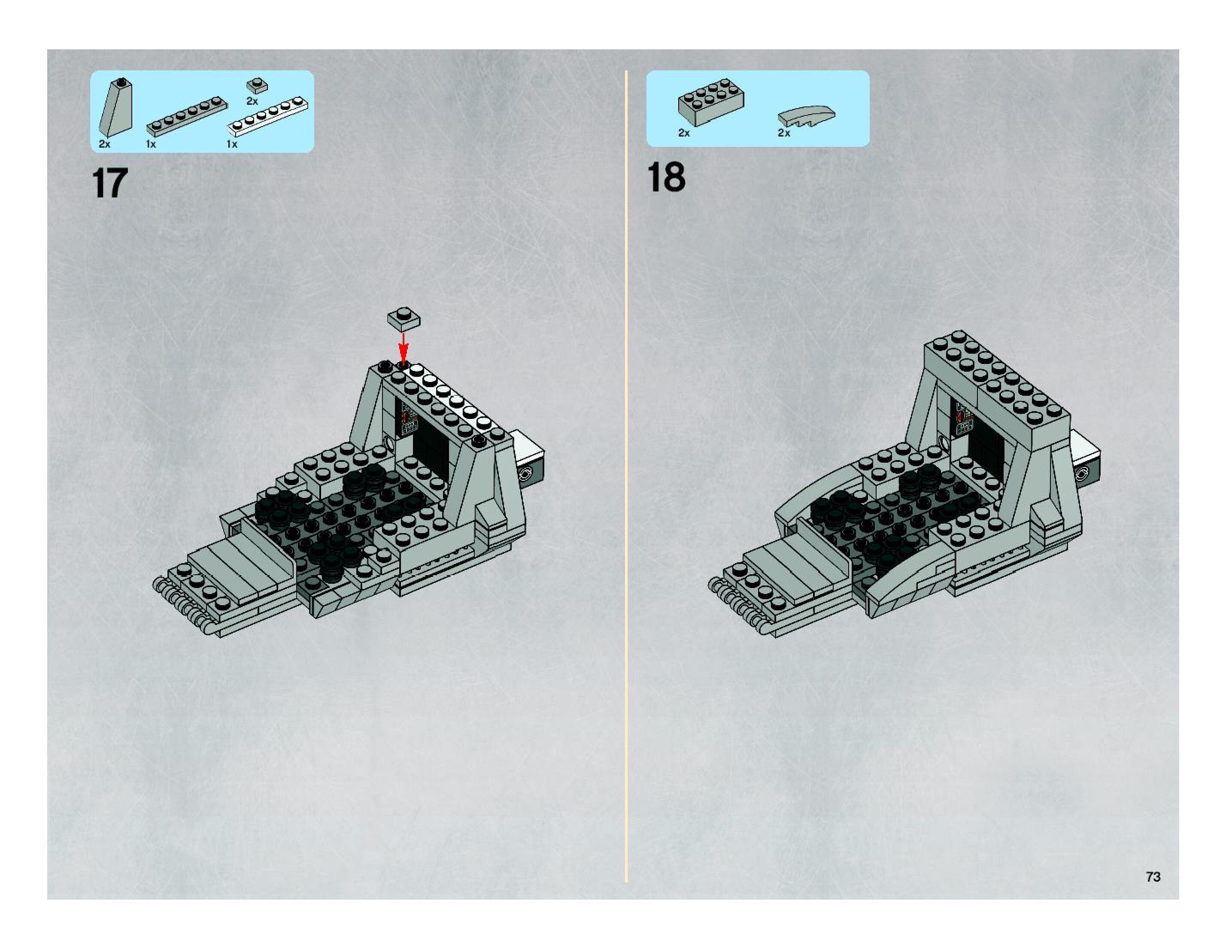 2x
2x 1x 1x

17

2x 2x

18

73