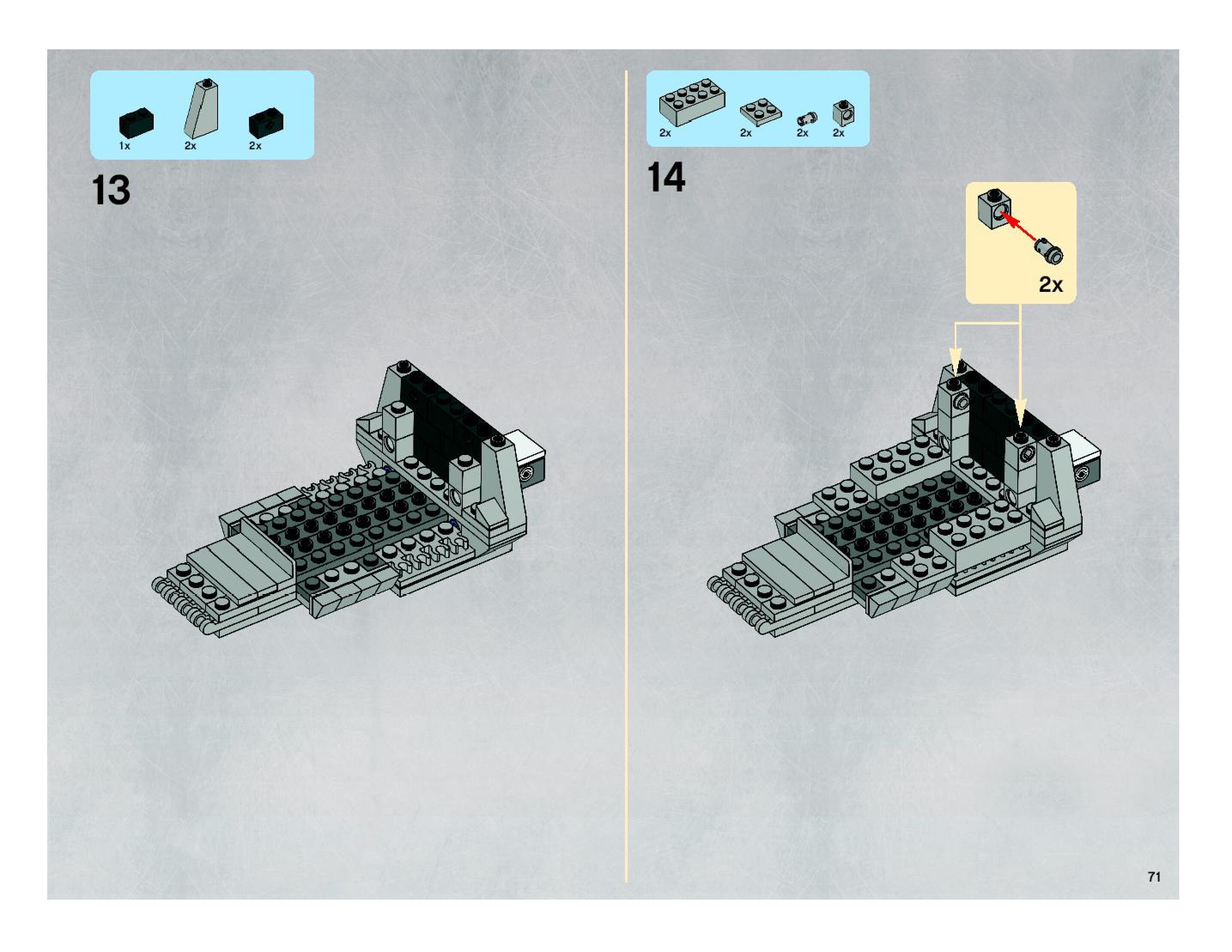 1x 2x 2x

13

2x 2x 2x 2x

14

2x

71