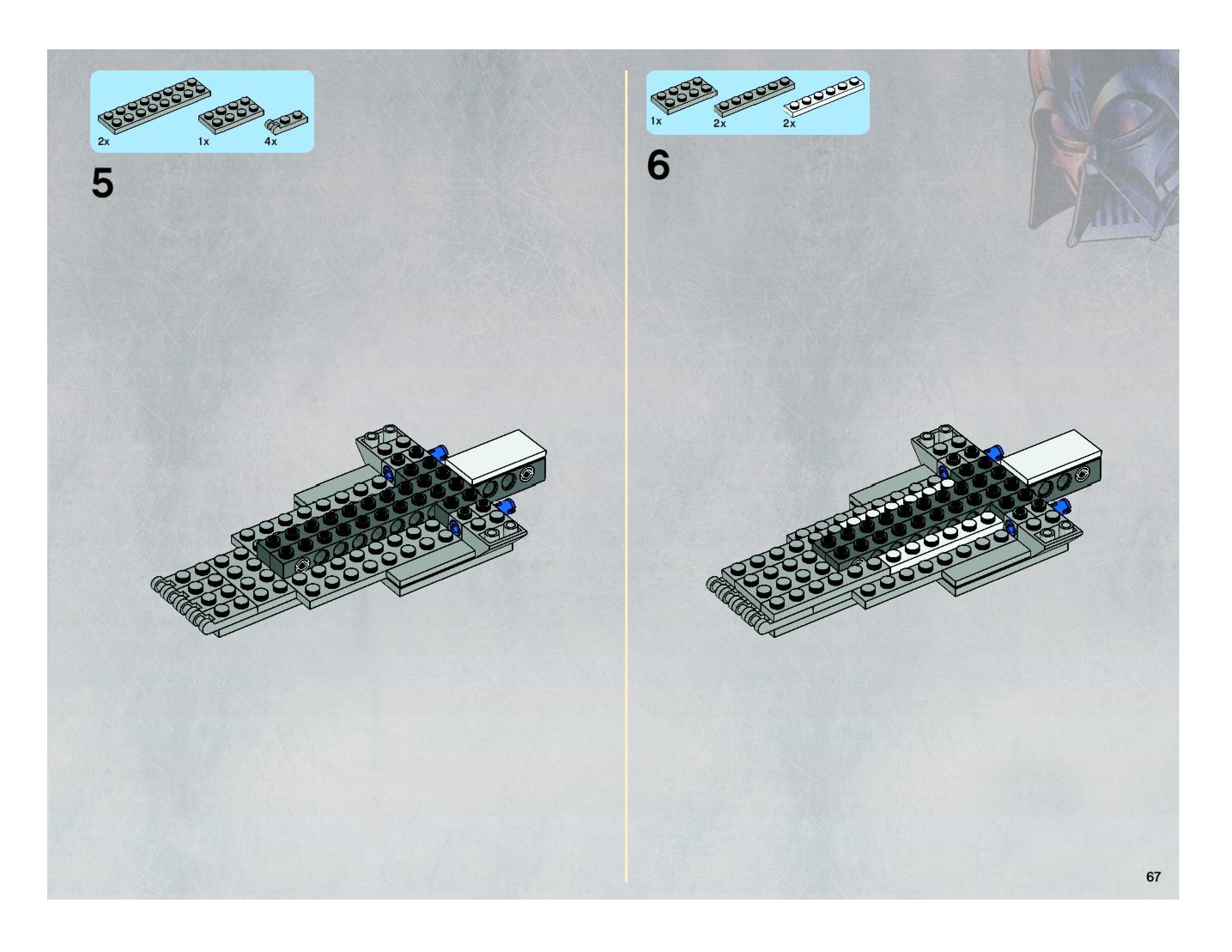 2x 1x 4x

5

1x 2x 2x

6

67