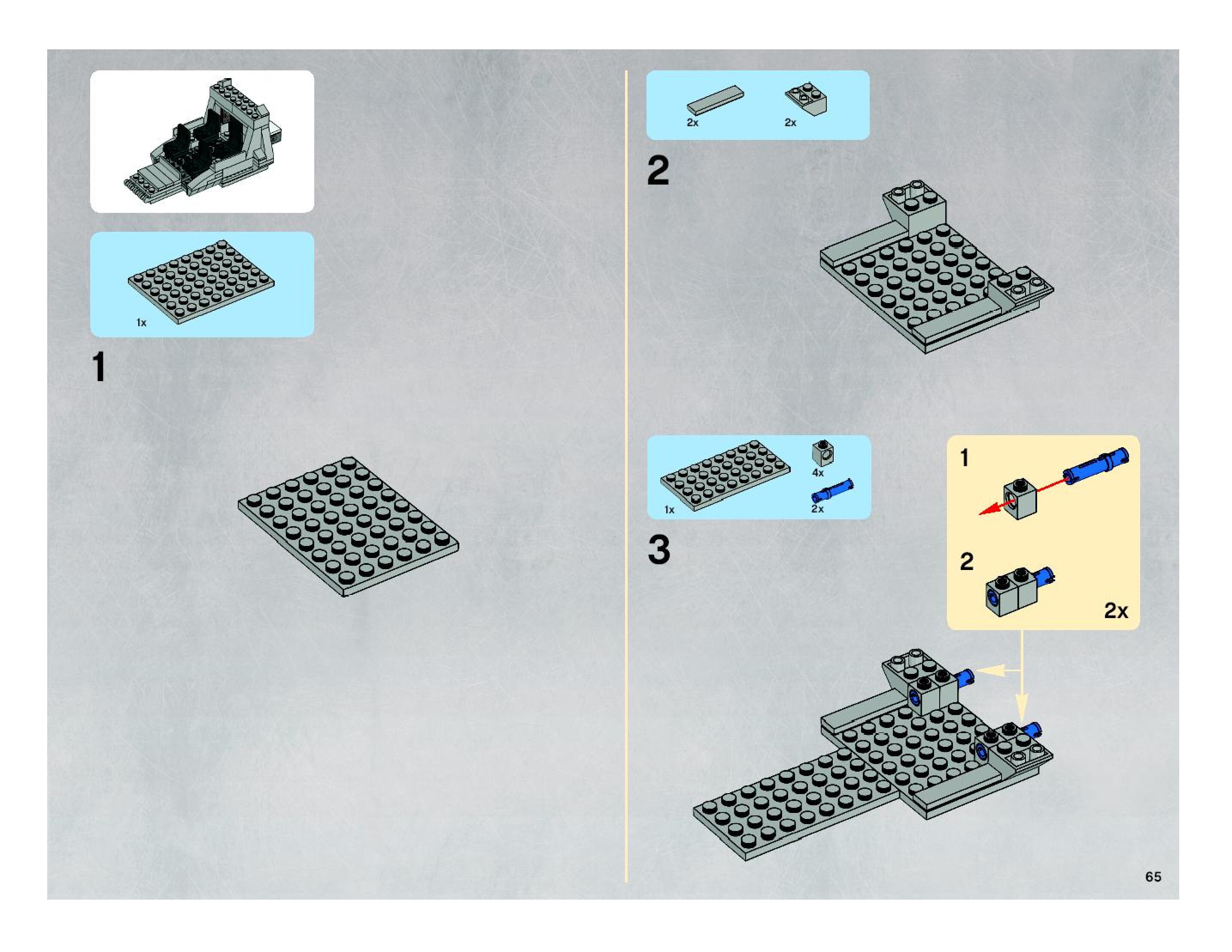 1x

1

2x 2x

2

1x 4x 2x

3

1

2

2x

65