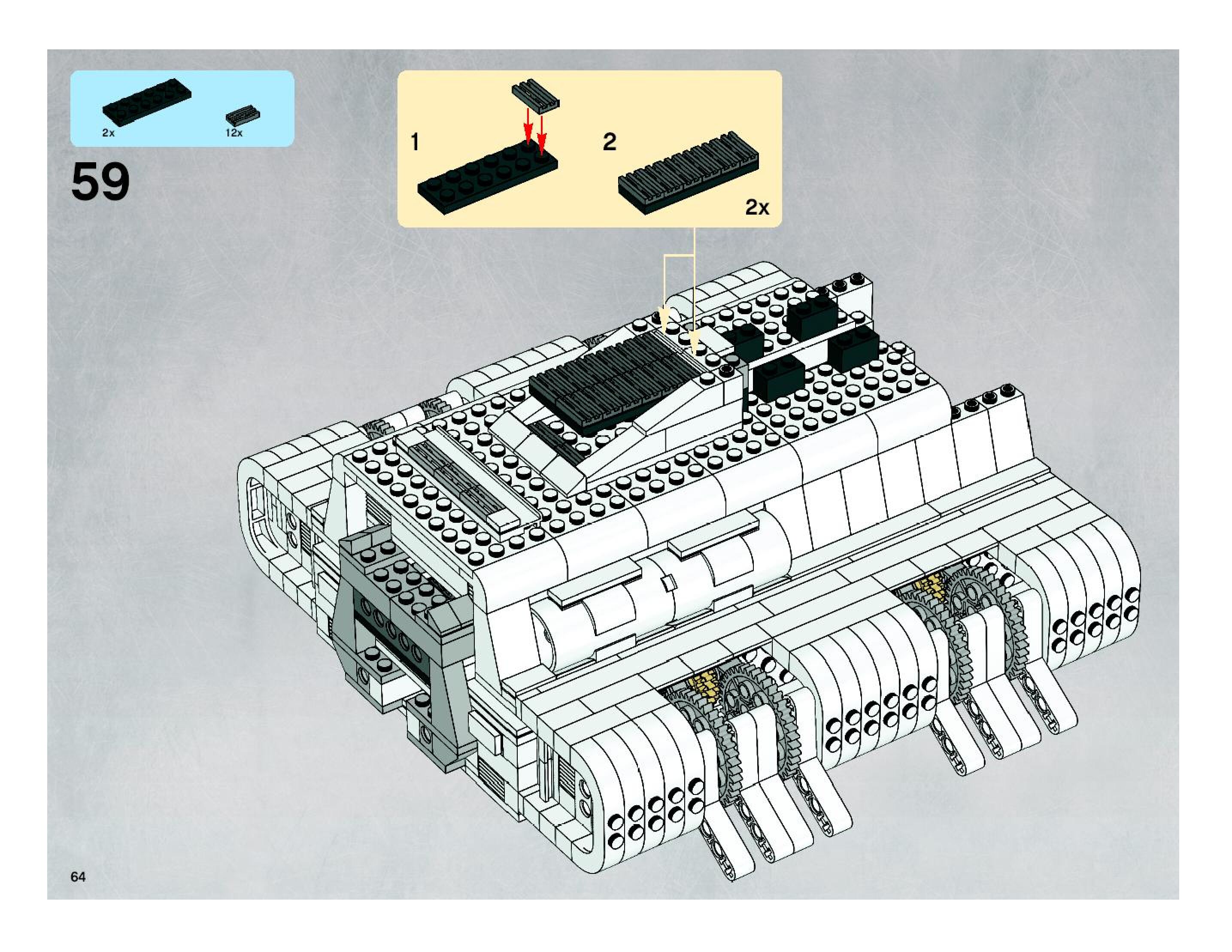 2x

12x

59

1

2

2x

64