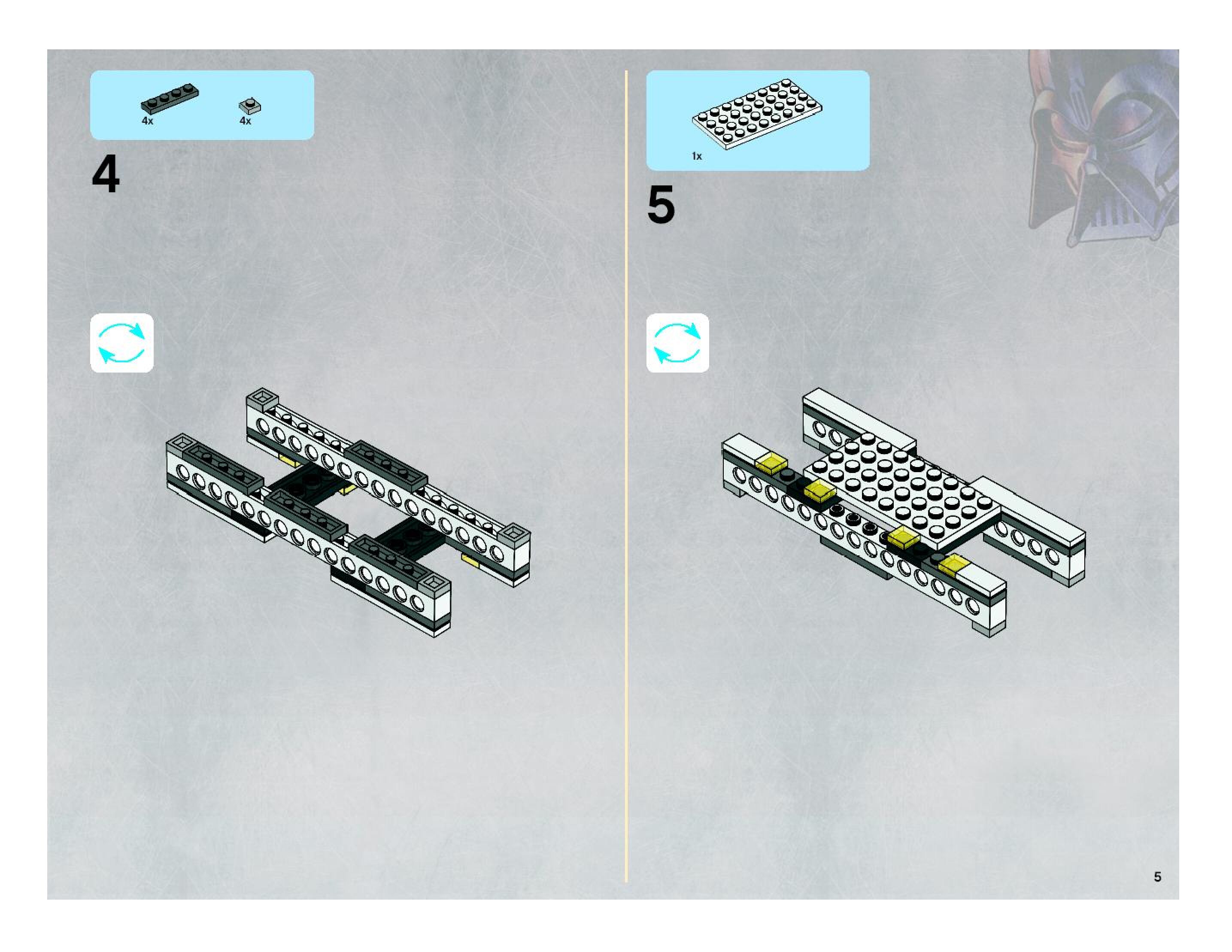 4x 4x

4

1x

5

5