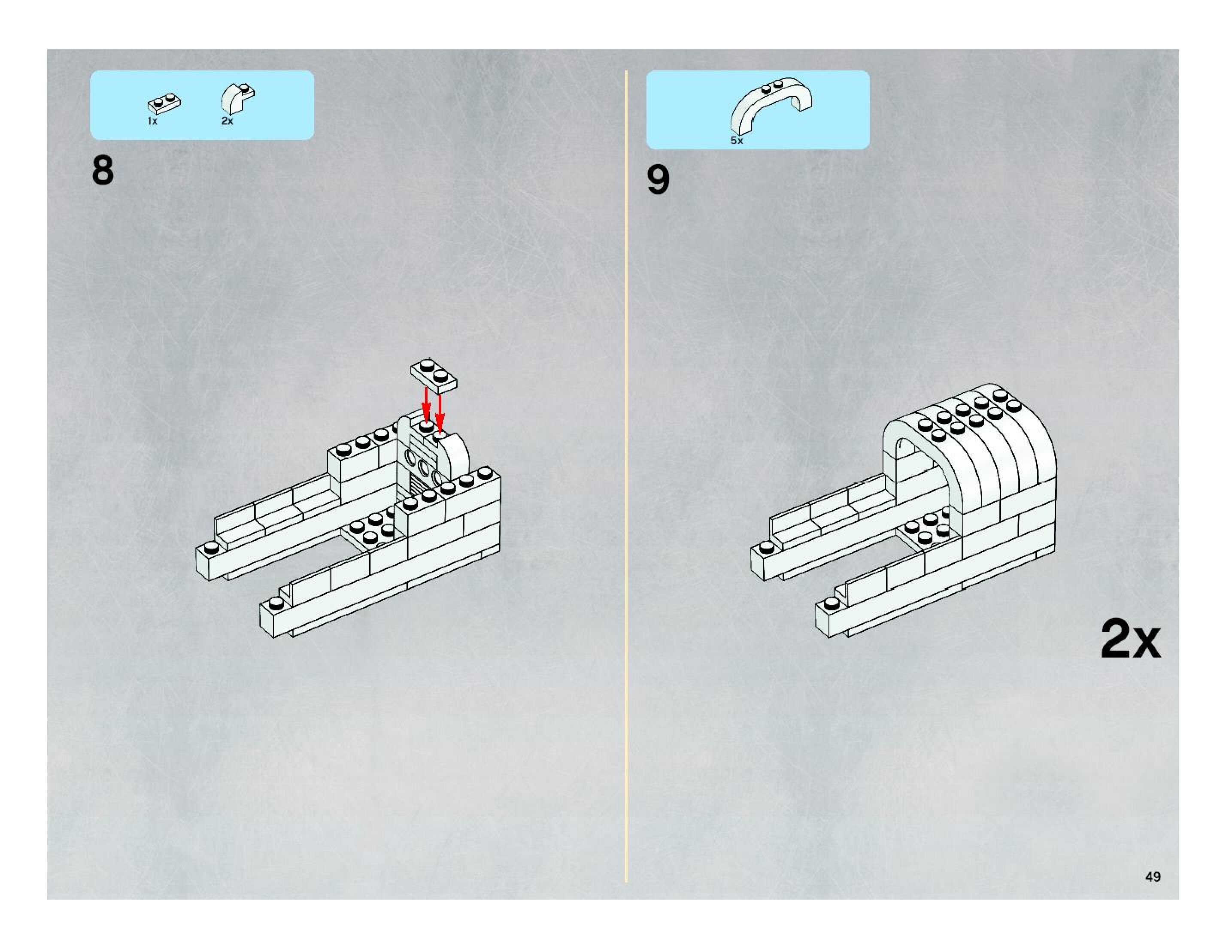 1x
2x

8

5x

9

2x

49