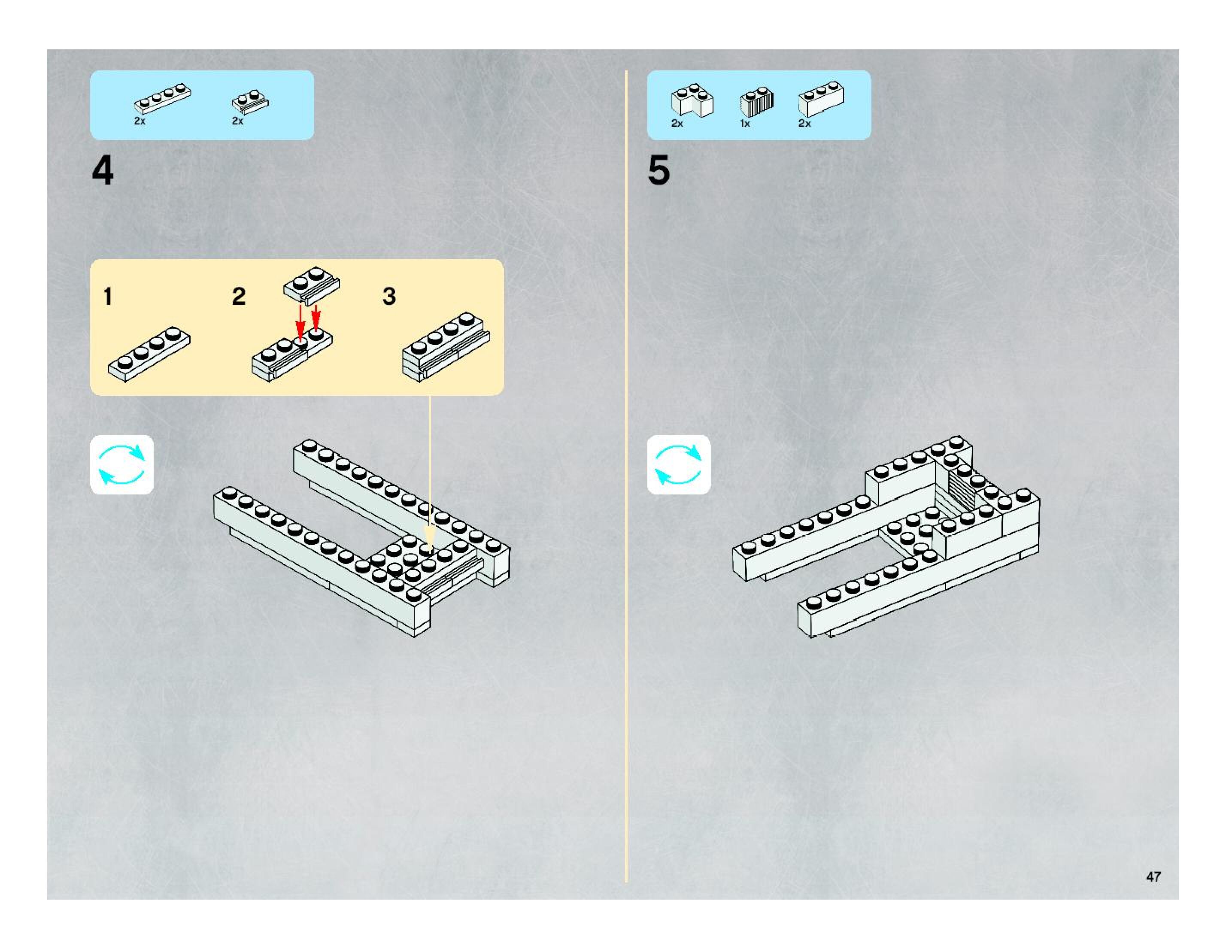 2x
2x

4

1
2
3

2x
1x
2x

5

47