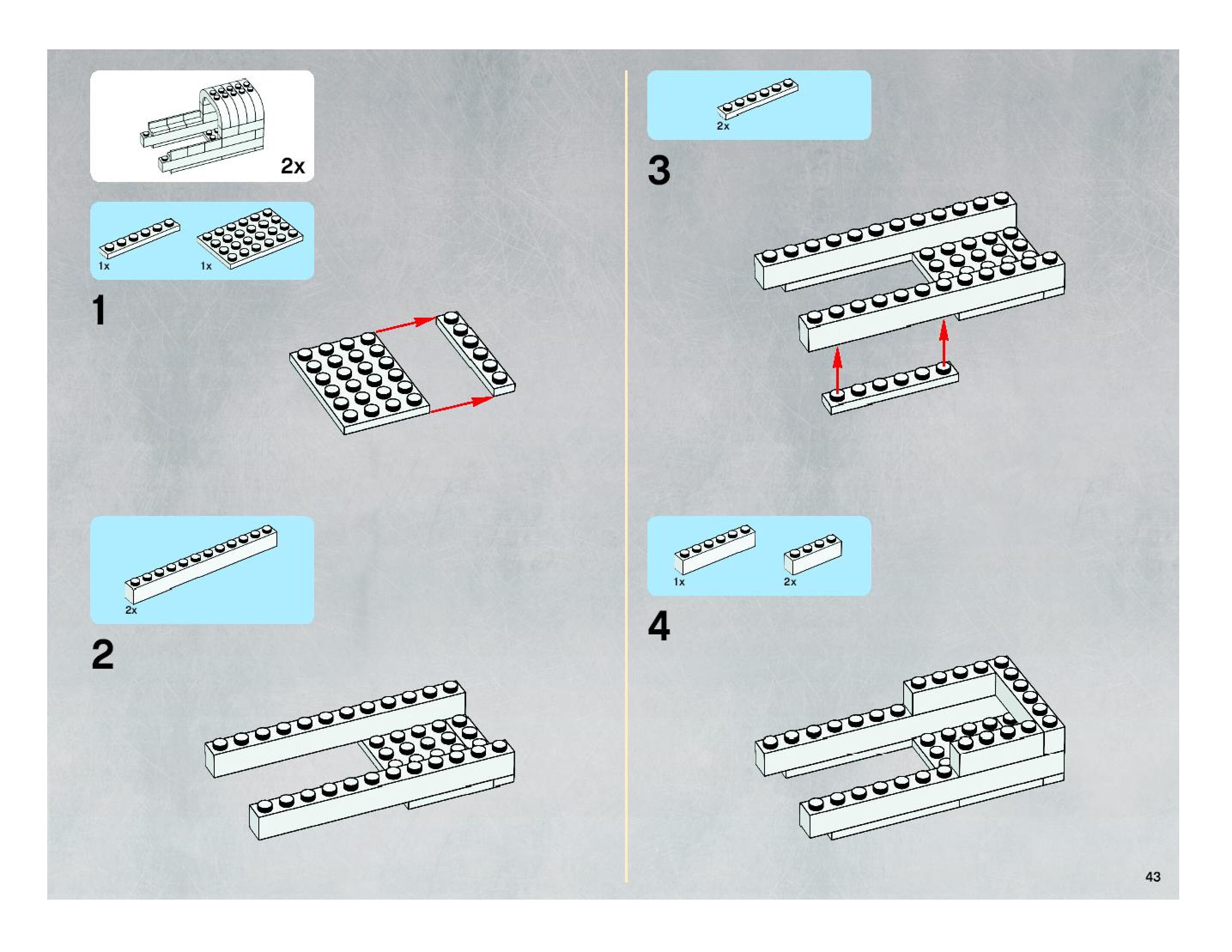 2x

1x 1x

1

2x

2

2x

3

1x 2x

4

43