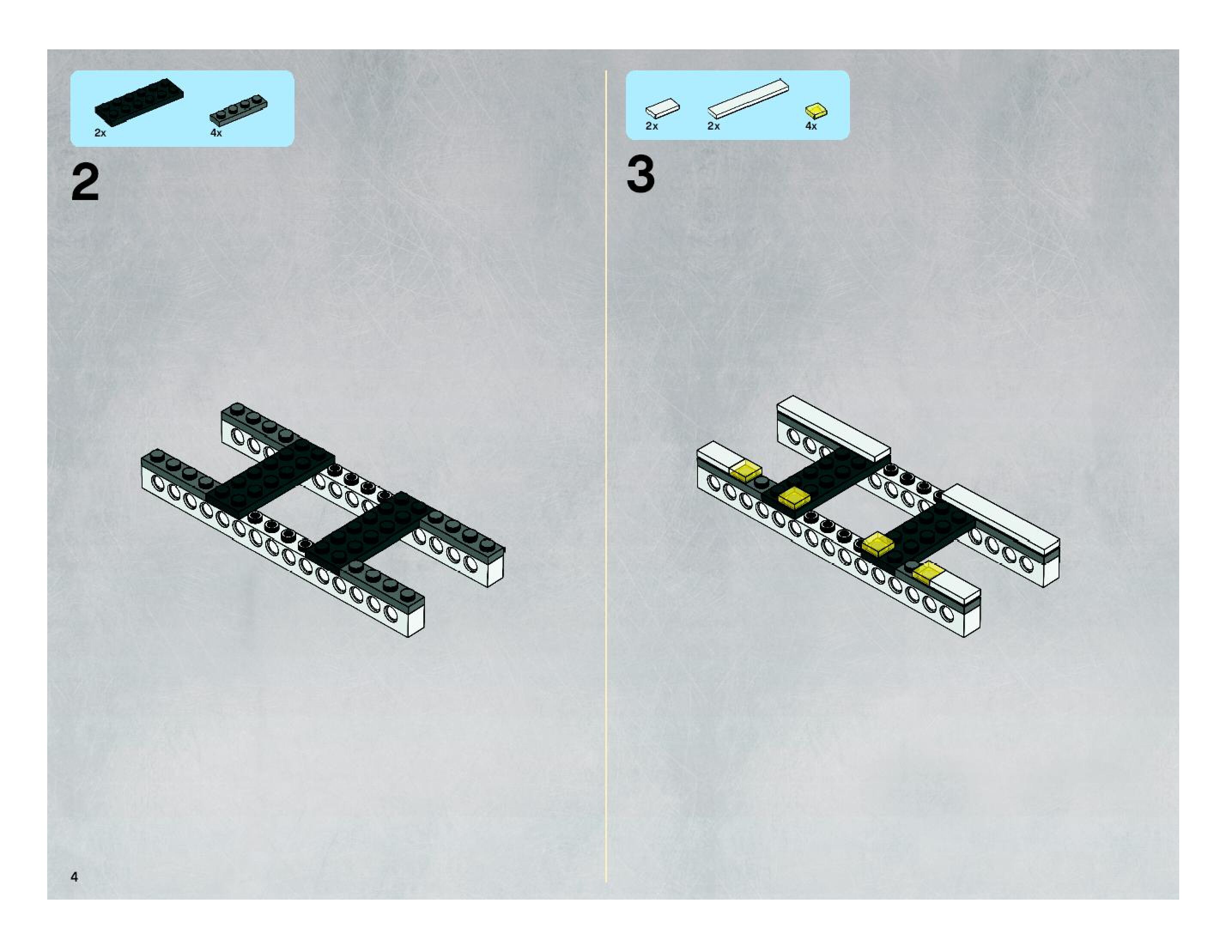 2x 4x

2

2x 2x 4x

3

4