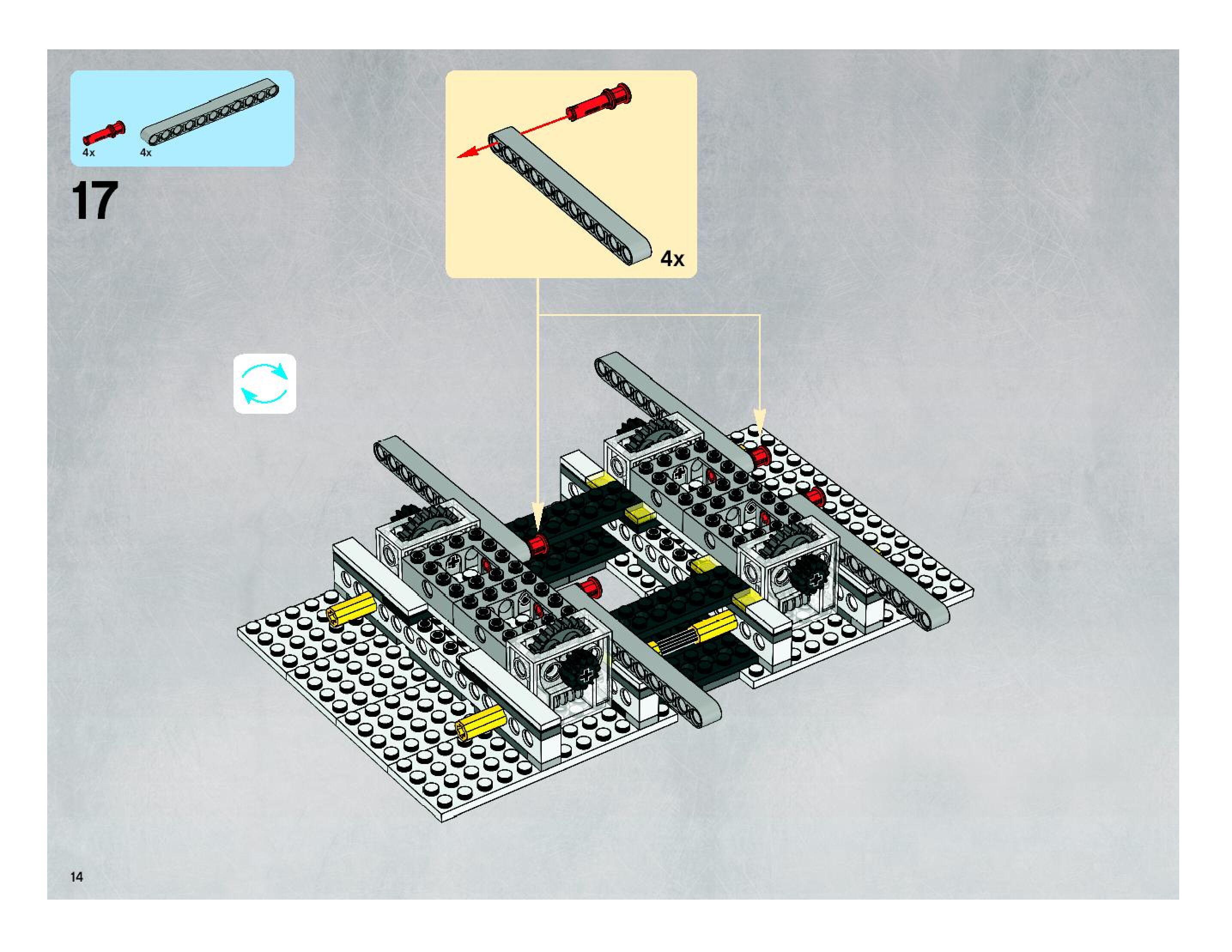 4x 4x

17

4x

14