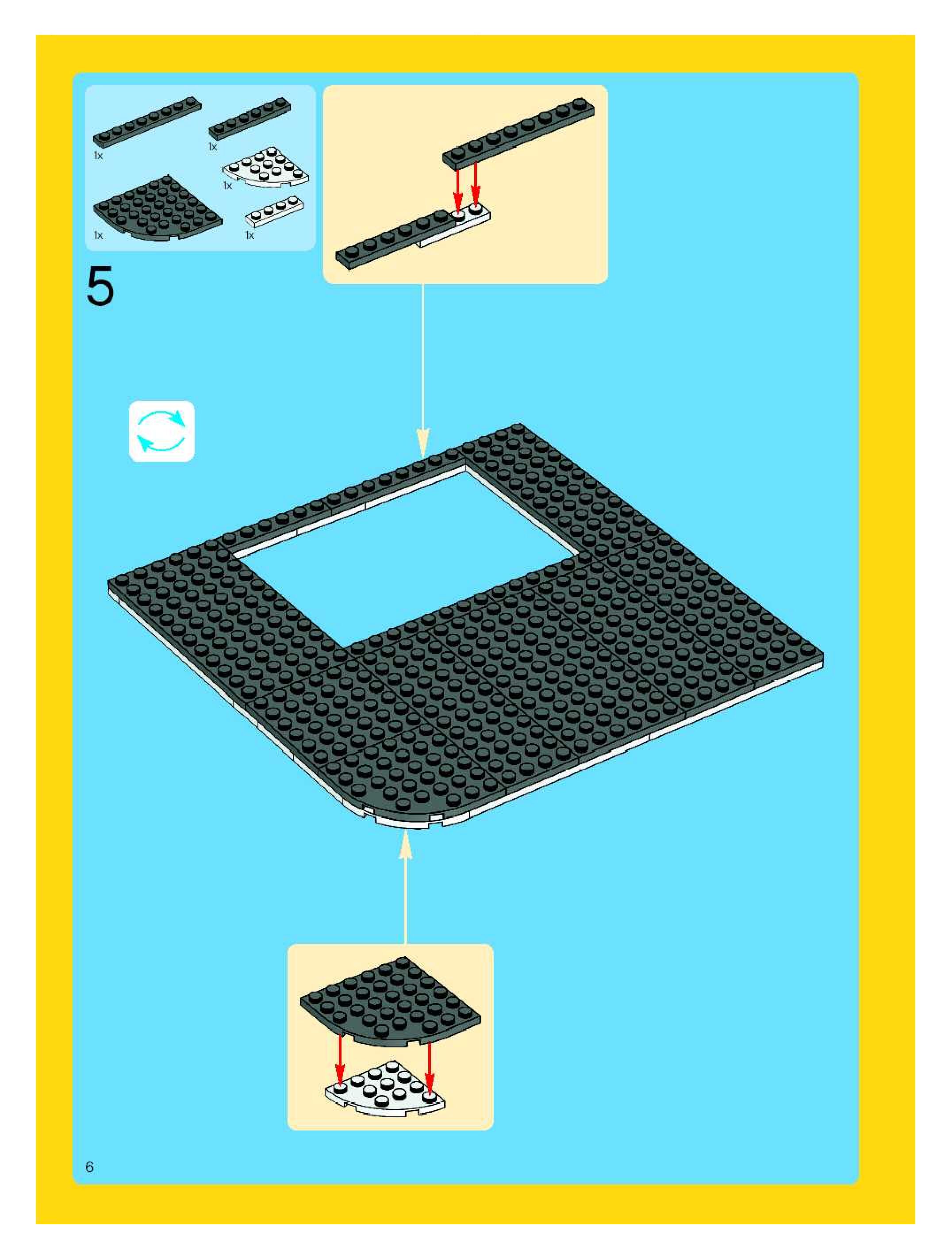 1x
1x
1x
1x
1x

5

6