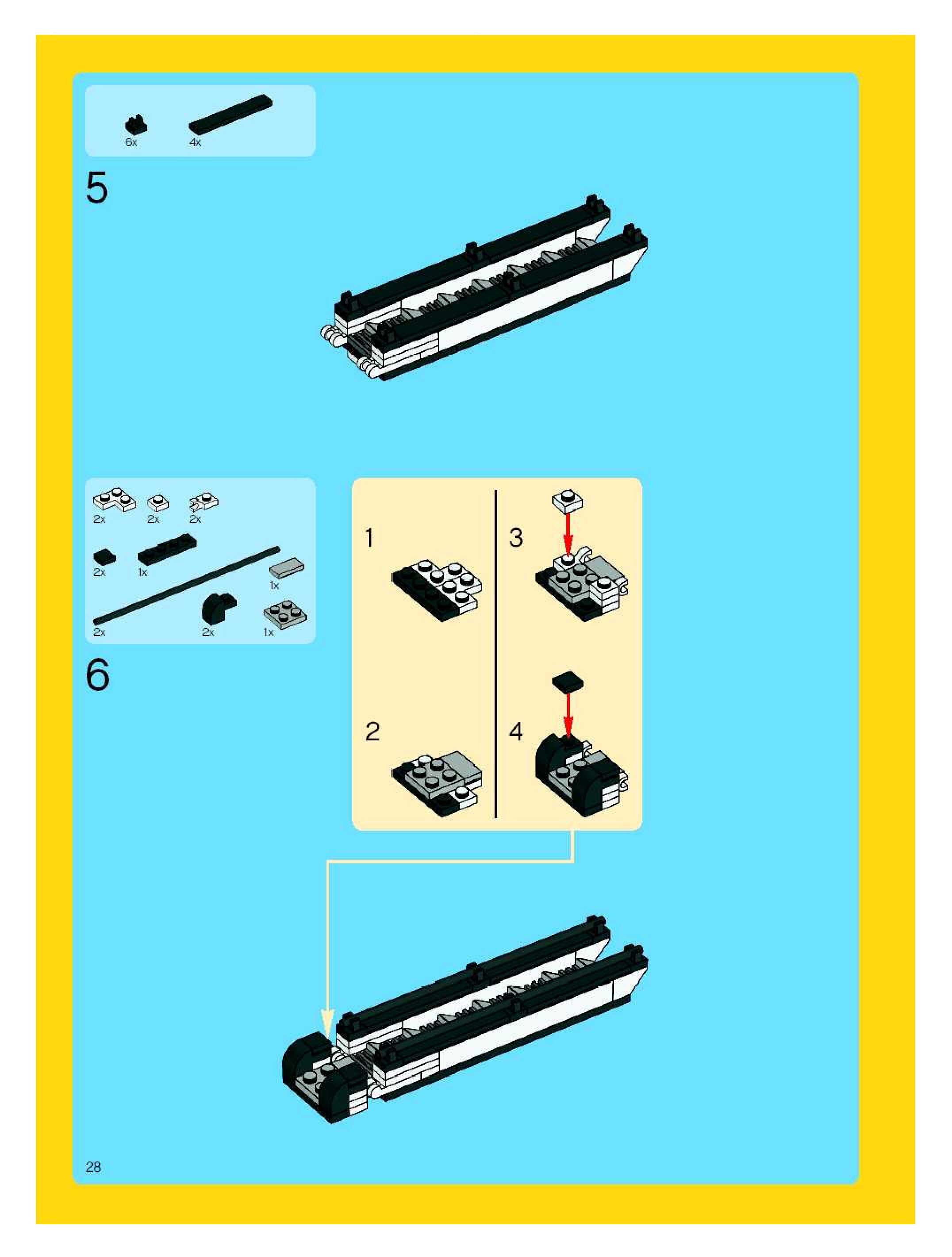 6x
4x

5

2x
2x
2x
2x
1x
1x
2x
2x
1x

6

1

2

3

4

28