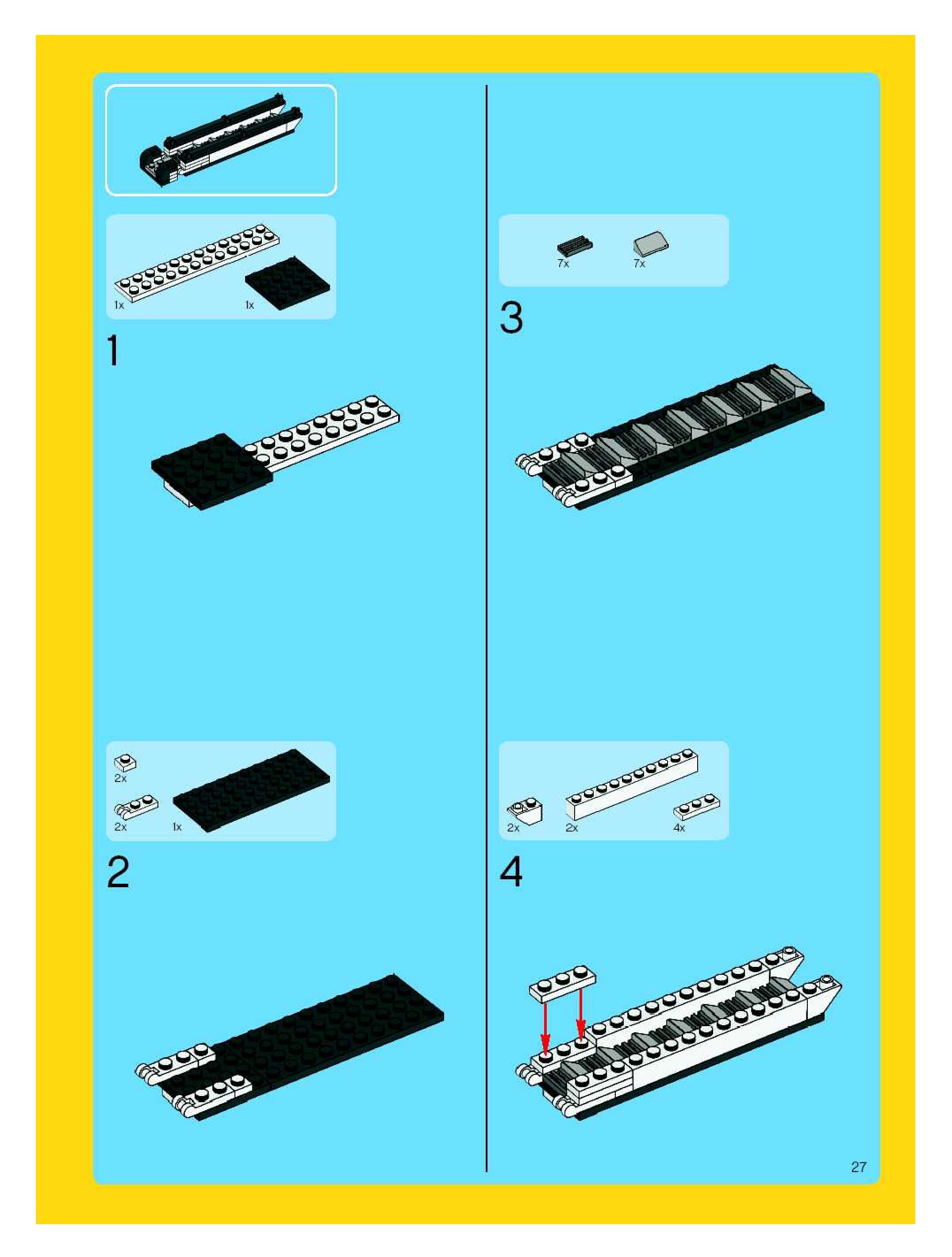 1x 1x

1

2x

2x 1x

2

7x 7x

3

2x 2x 4x

4

27