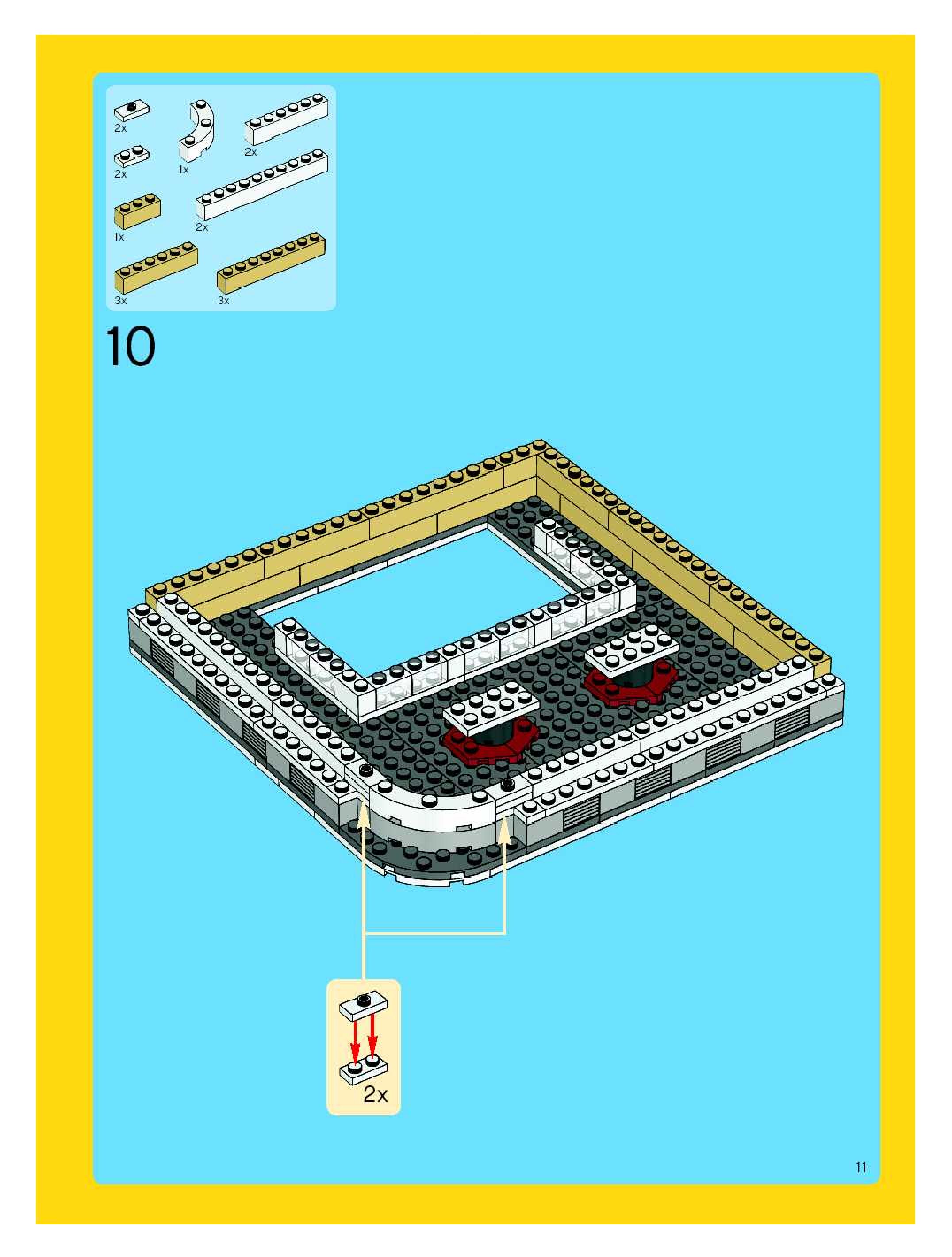 2x
1x
2x
2x
1x
2x
3x
3x

10

2x

11