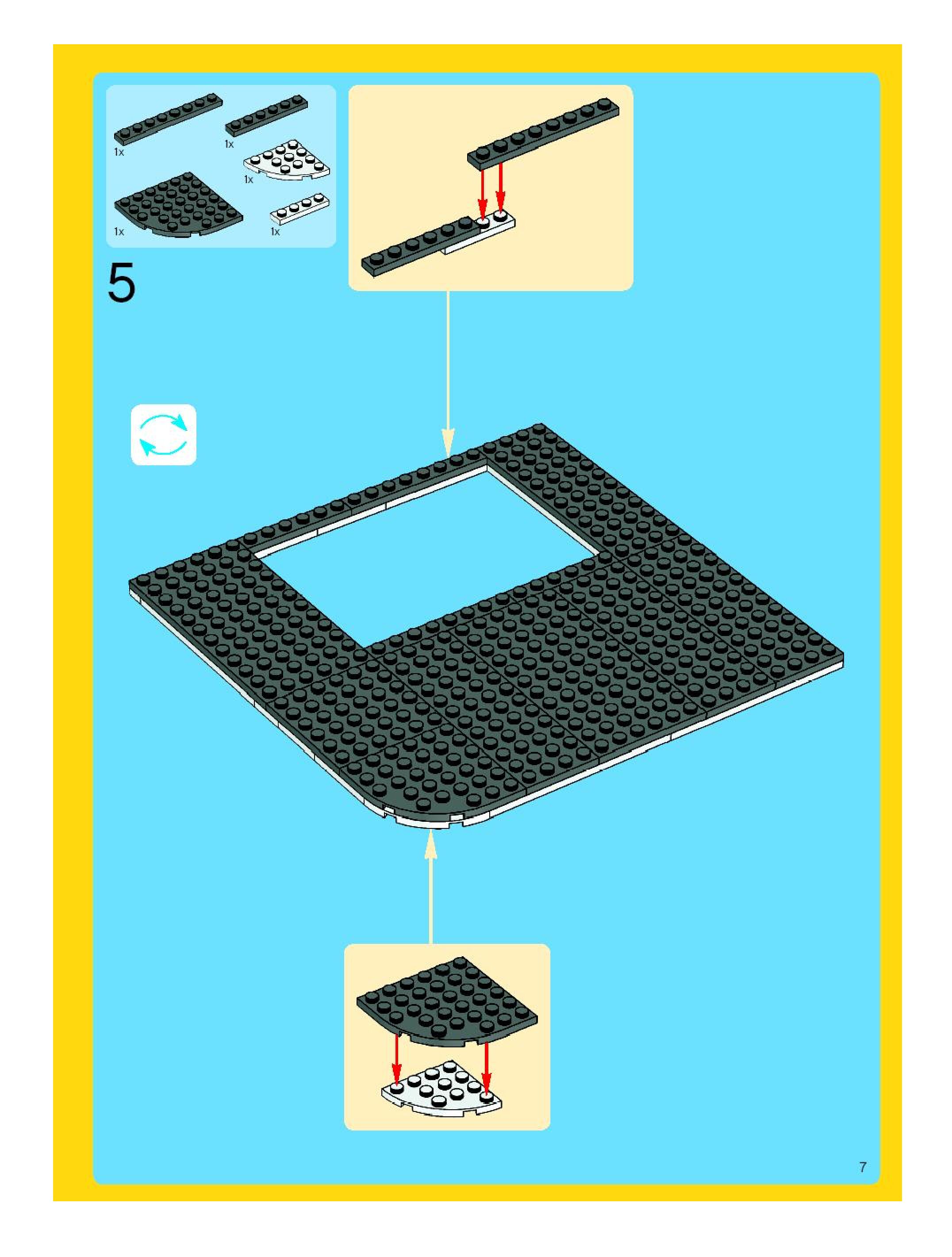 1x
1x
1x
1x
1x

5

7