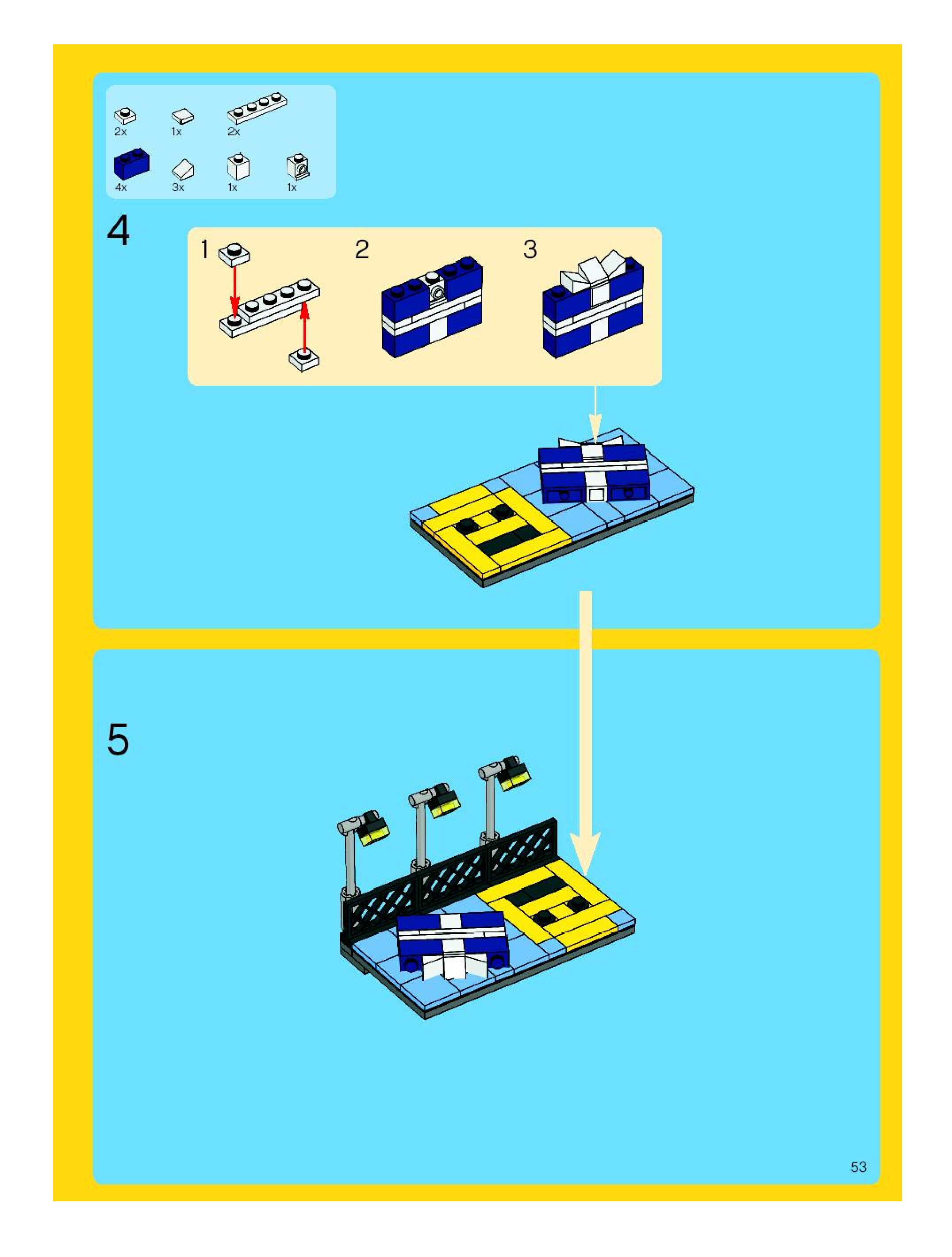 2x 1x 2x

4x 3x 1x 1x

4

1 2 3

5

53