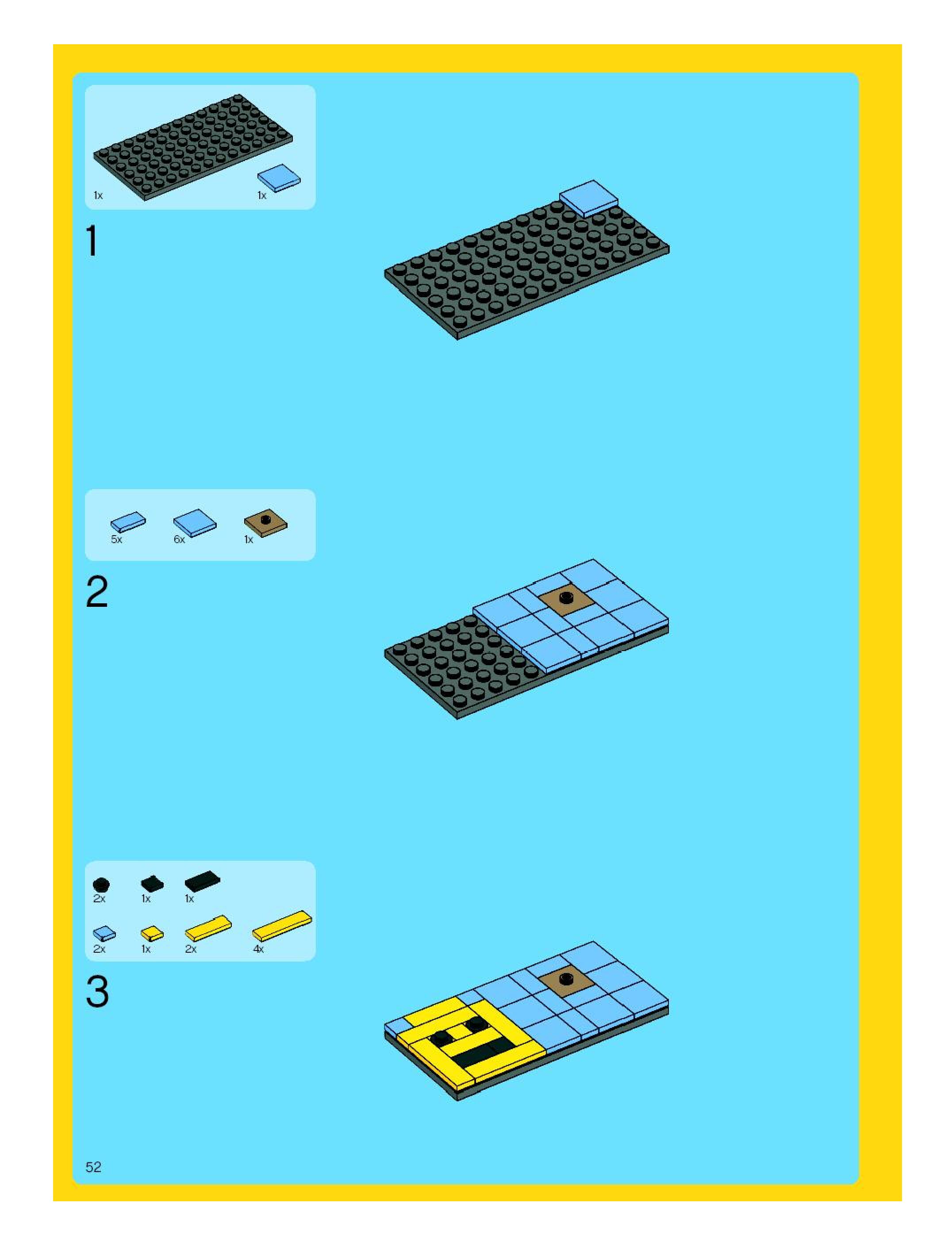 1x
1x

1

5x
6x
1x

2

2x
1x
1x
2x
1x
2x
4x

3

52